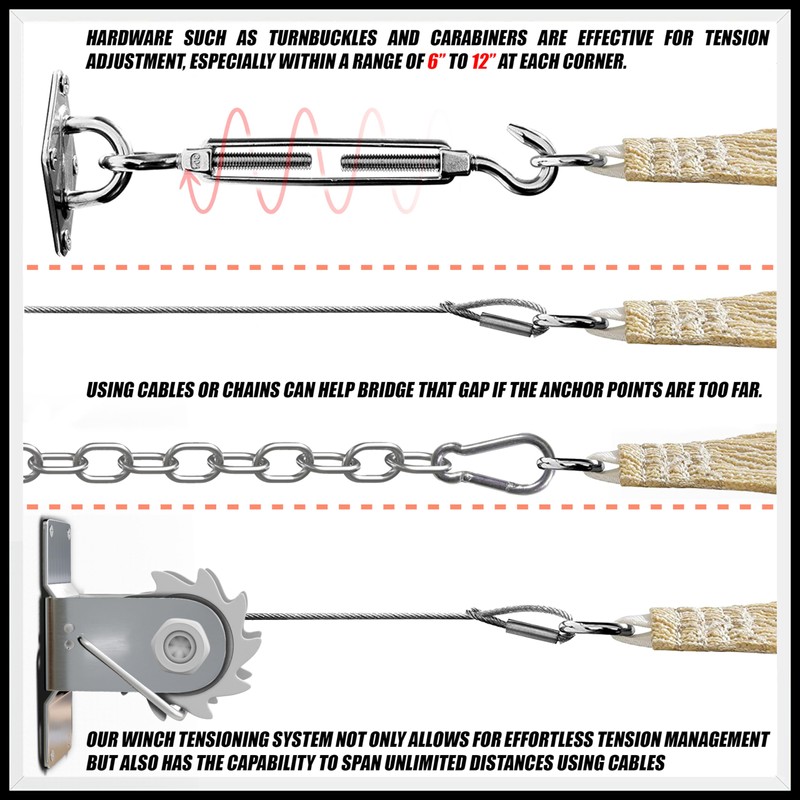 HARDWARE SUCH AS TURNBUCKLES AND CARABINERS ARE EFFECTIVE FOR TENSION ADJUSTMENT, ESPECIALLY WITHIN A RANGE OF 6" TO 12" AT EACH CORNER.

USING CABLES OR CHAINS CAN HELP BRIDGE THAT GAP IF THE ANCHOR POINTS ARE TOO FAR.

OUR WINCH TENSIONING SYSTEM NOT ONLY ALLOWS FOR EFFORTLESS TENSION MANAGEMENT BUT ALSO HAS THE CAPABILITY TO SPAN UNLIMITED DISTANCES USING CABLES