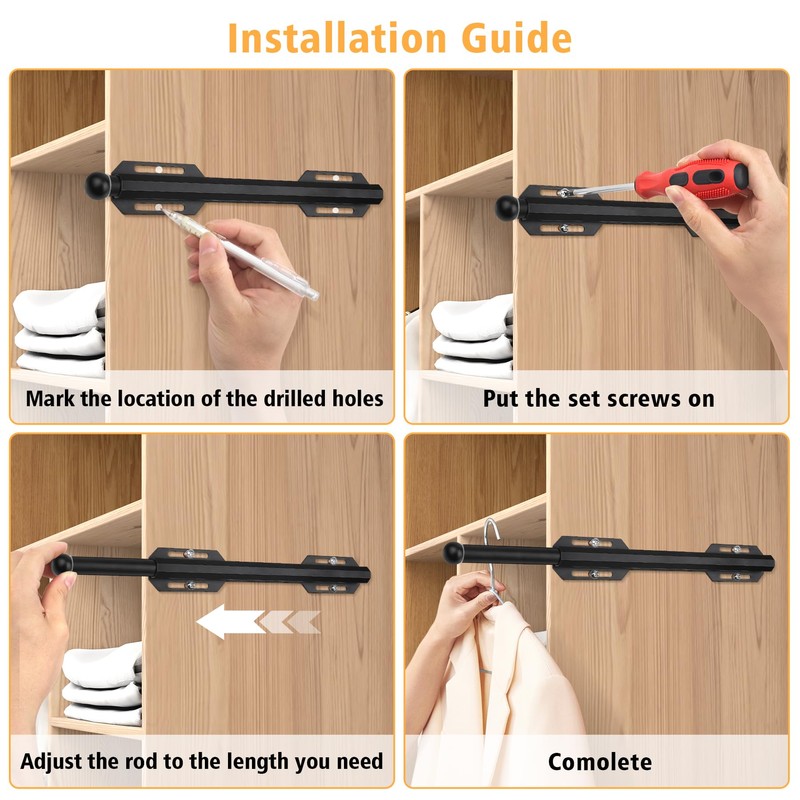 Installation Guide

Mark the location of the drilled holes

Put the set screws on

Adjust the rod to the length you need

Comolete