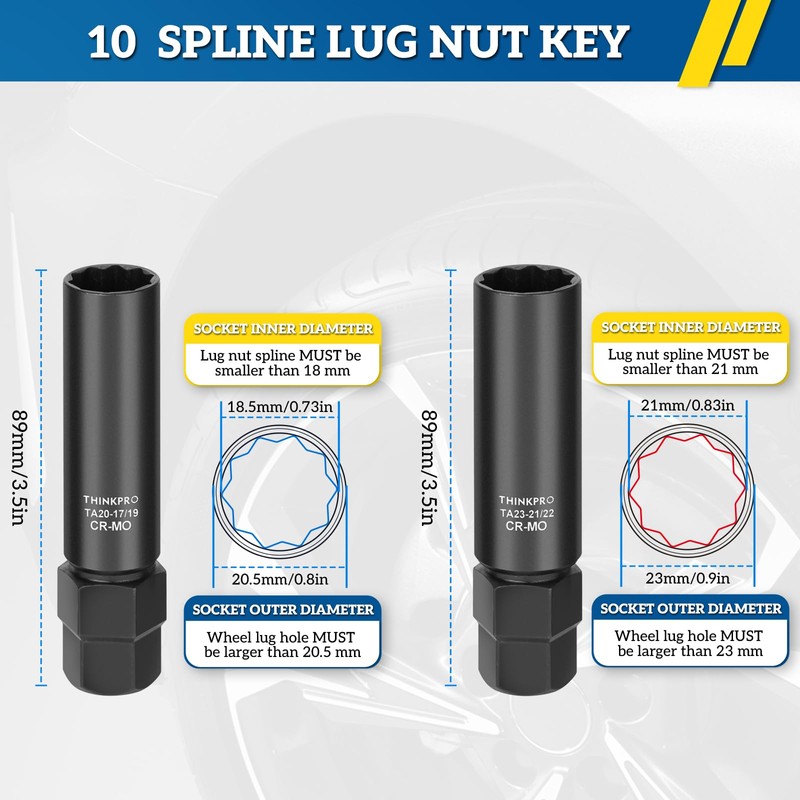 10 SPLINE LUG NUT KEY

89mm/3.5in

THINKPRO
TA20-17/19
CR-MO

SOCKET INNER DIAMETER
Lug nut spline MUST be smaller than 18 mm

18.5mm/0.73in

20.5mm/0.8in

SOCKET OUTER DIAMETER
Wheel lug hole MUST be larger than 20.5 mm

89mm/3.5in

THINKPRO
TA23-21/22
CR-MO

SOCKET INNER DIAMETER
Lug nut spline MUST be smaller than 21 mm

21mm/0.83in

23mm/0.9in

SOCKET OUTER DIAMETER
Wheel lug hole MUST be larger than 23 mm