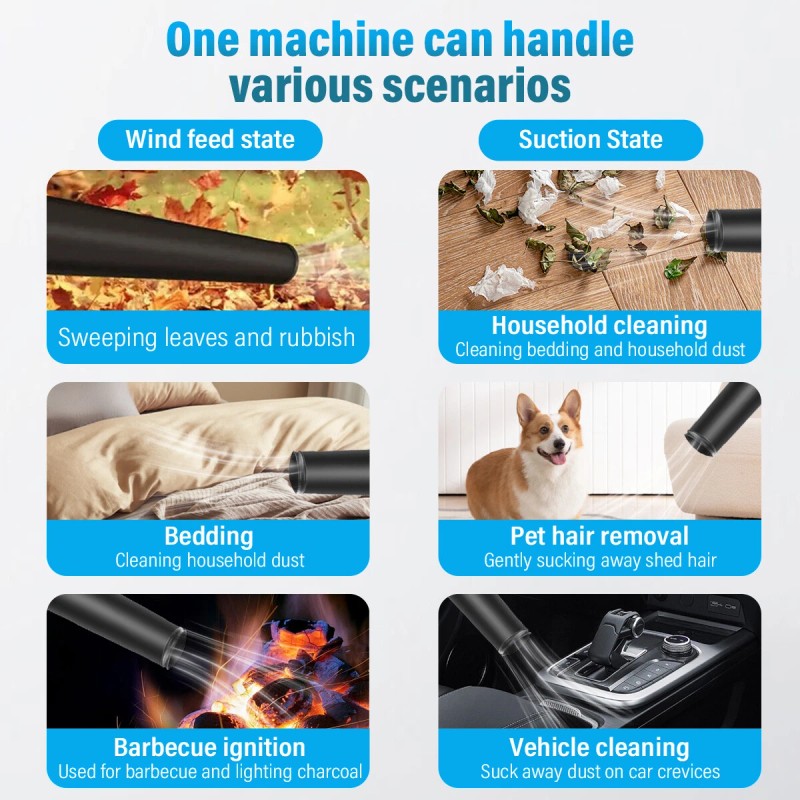 One machine can handle various scenarios

Wind feed state

Sweeping leaves and rubbish

Bedding
Cleaning household dust

Barbecue ignition
Used for barbecue and lighting charcoal

Suction State

Household cleaning
Cleaning bedding and household dust

Pet hair removal
Gently sucking away shed hair

Vehicle cleaning
Suck away dust on car crevices