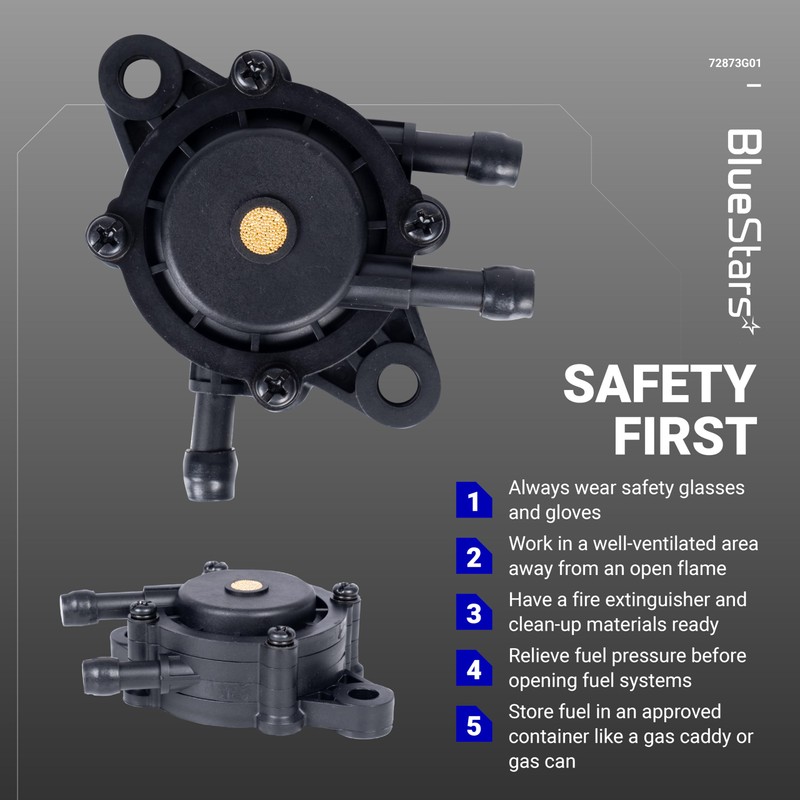 72873G01

BlueStars

SAFETY FIRST

1 Always wear safety glasses and gloves

2 Work in a well-ventilated area away from an open flame

3 Have a fire extinguisher and clean-up materials ready

4 Relieve fuel pressure before opening fuel systems

5 Store fuel in an approved container like a gas caddy or gas can