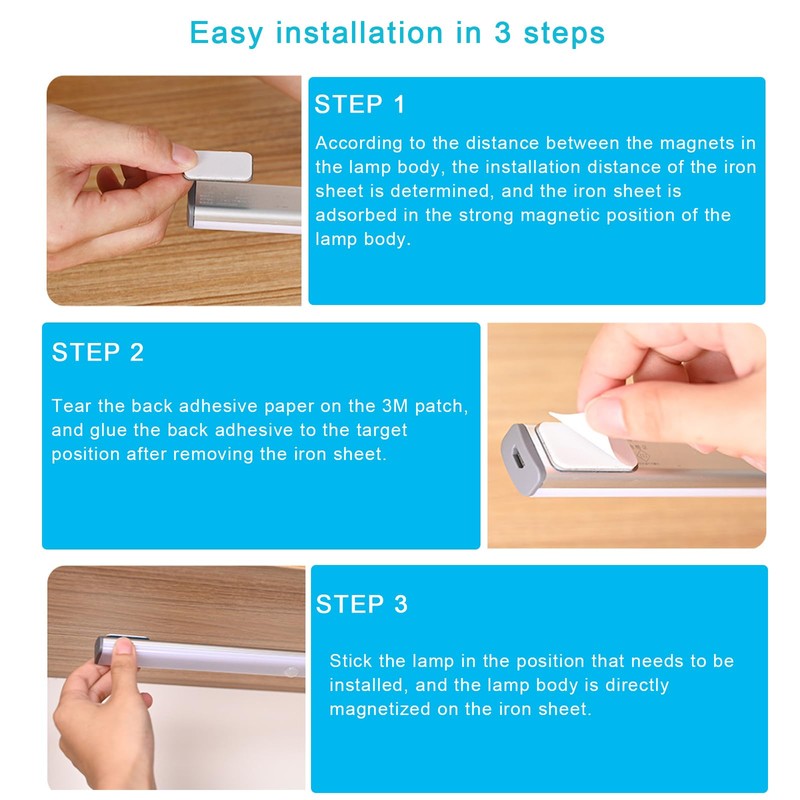 Easy installation in 3 steps

STEP 1

According to the distance between the magnets in the lamp body, the installation distance of the iron sheet is determined, and the iron sheet is adsorbed in the strong magnetic position of the lamp body.

STEP 2

Tear the back adhesive paper on the 3M patch, and glue the back adhesive to the target position after removing the iron sheet.

STEP 3

Stick the lamp in the position that needs to be installed, and the lamp body is directly magnetized on the iron sheet.