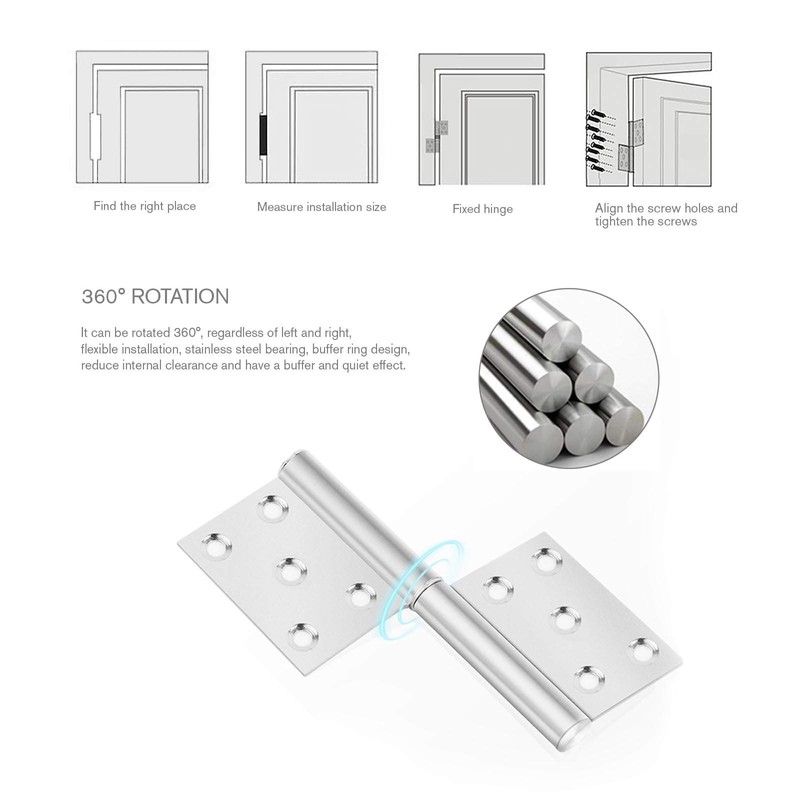 Find the right place

Measure installation size

Fixed hinge

Align the screw holes and tighten the screws

360° ROTATION

It can be rotated 360°, regardless of left and right, flexible installation, stainless steel bearing, buffer ring design, reduce internal clearance and have a buffer and quiet effect.