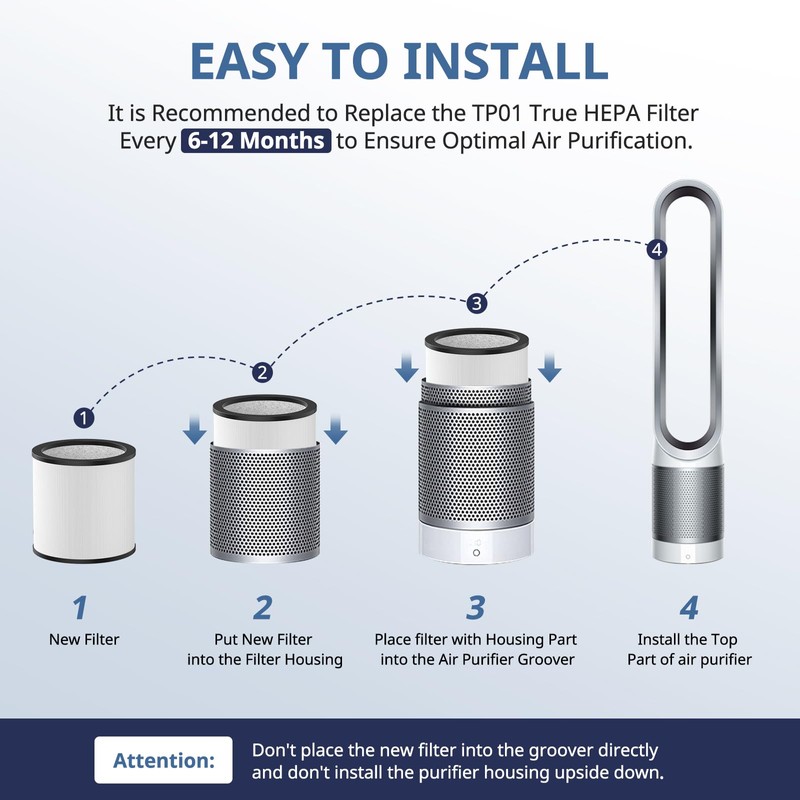 EASY TO INSTALL

It is Recommended to Replace the TP01 True HEPA Filter Every 6-12 Months to Ensure Optimal Air Purification.

1 2 3 4

1
New Filter

2
Put New Filter into the Filter Housing

3
Place filter with Housing Part into the Air Purifier Groover

4
Install the Top Part of air purifier

Attention: Don't place the new filter into the groover directly and don't install the purifier housing upside down.