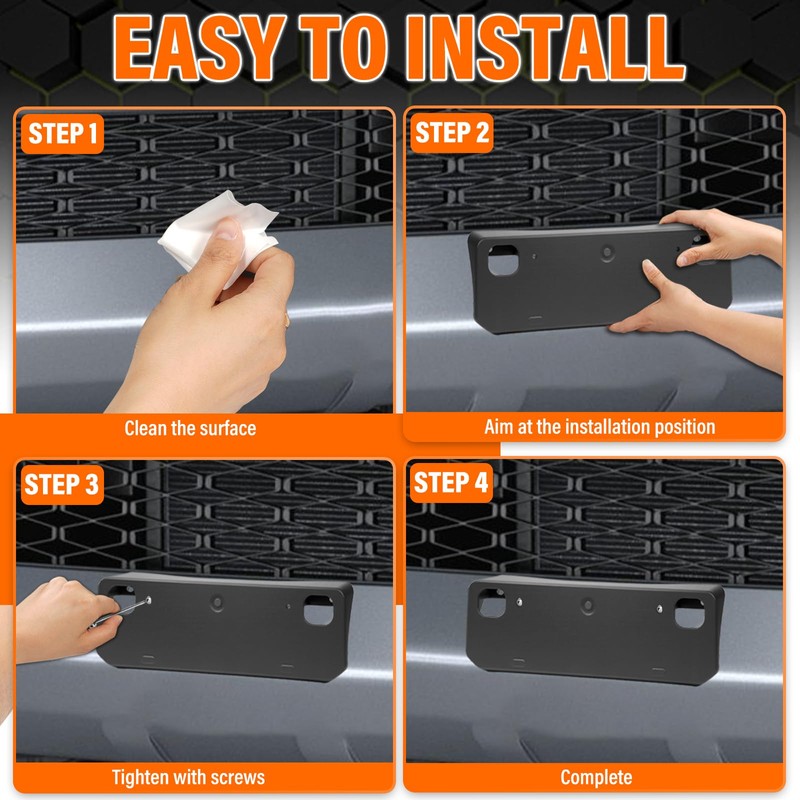 EASY TO INSTALL

STEP 1

Clean the surface

STEP 2

Aim at the installation position

STEP 3

Tighten with screws

STEP 4

Complete