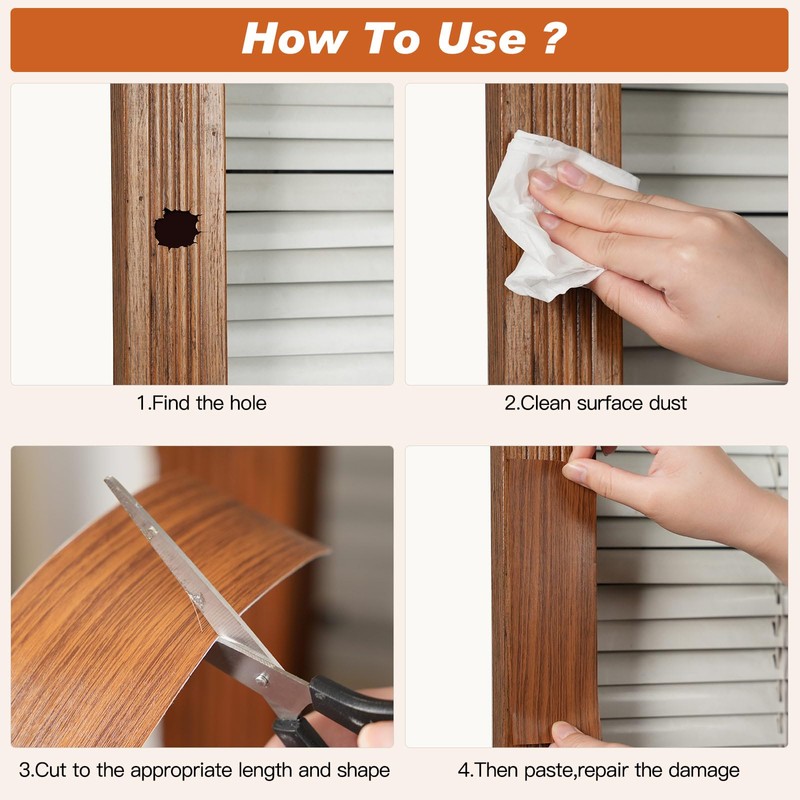 How To Use ?

1.Find the hole

2.Clean surface dust

3.Cut to the appropriate length and shape

4.Then paste,repair the damage