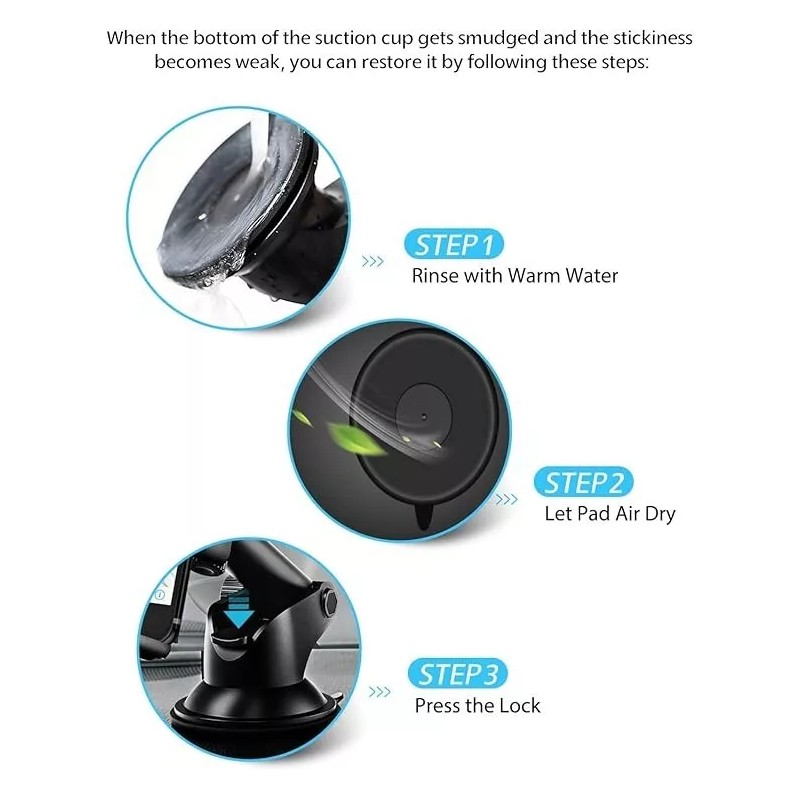 When the bottom of the suction cup gets smudged and the stickiness becomes weak, you can restore it by following these steps:

>>> STEP 1
Rinse with Warm Water

>>> STEP 2
Let Pad Air Dry

>>> STEP 3
Press the Lock