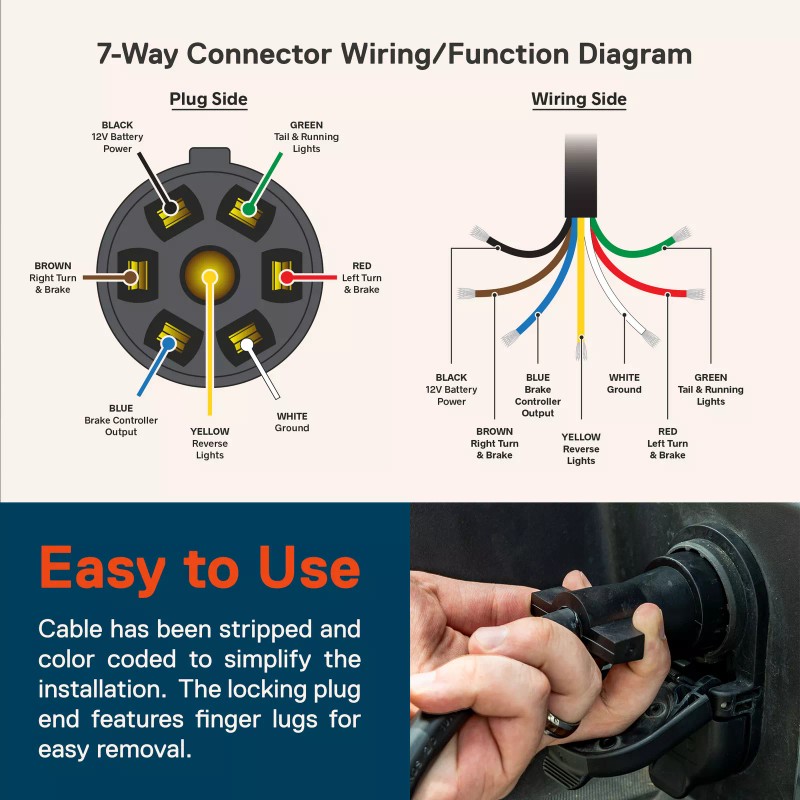 7-Way Connector Wiring/Function Diagram

Plug Side

BLACK
12V Battery
Power

GREEN
Tail & Running
Lights

BROWN
Right Turn
& Brake

RED
Left Turn
& Brake

BLUE
Brake Controller
Output

YELLOW
Reverse
Lights

WHITE
Ground

Wiring Side

BLACK
12V Battery
Power

BROWN
Right Turn
& Brake

BLUE
Brake
Controller
Output

YELLOW
Reverse
Lights

WHITE
Ground

RED
Left Turn
& Brake

GREEN
Tail & Running
Lights

Easy to Use

Cable has been stripped and color coded to simplify the installation. The locking plug end features finger lugs for easy removal.