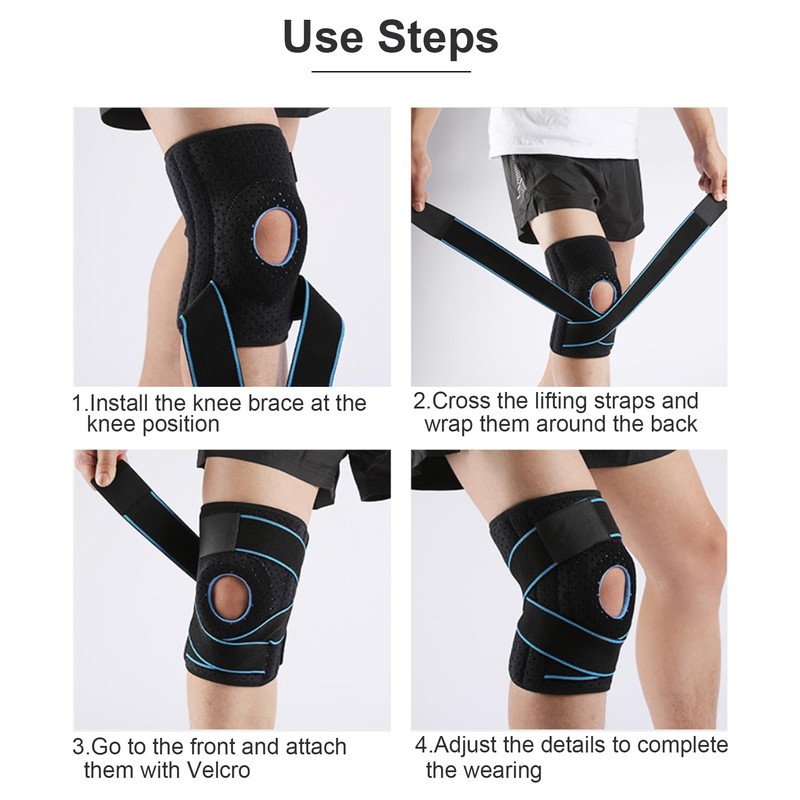 Use Steps

1.Install the knee brace at the knee position

2.Cross the lifting straps and wrap them around the back

3.Go to the front and attach them with Velcro

4.Adjust the details to complete the wearing