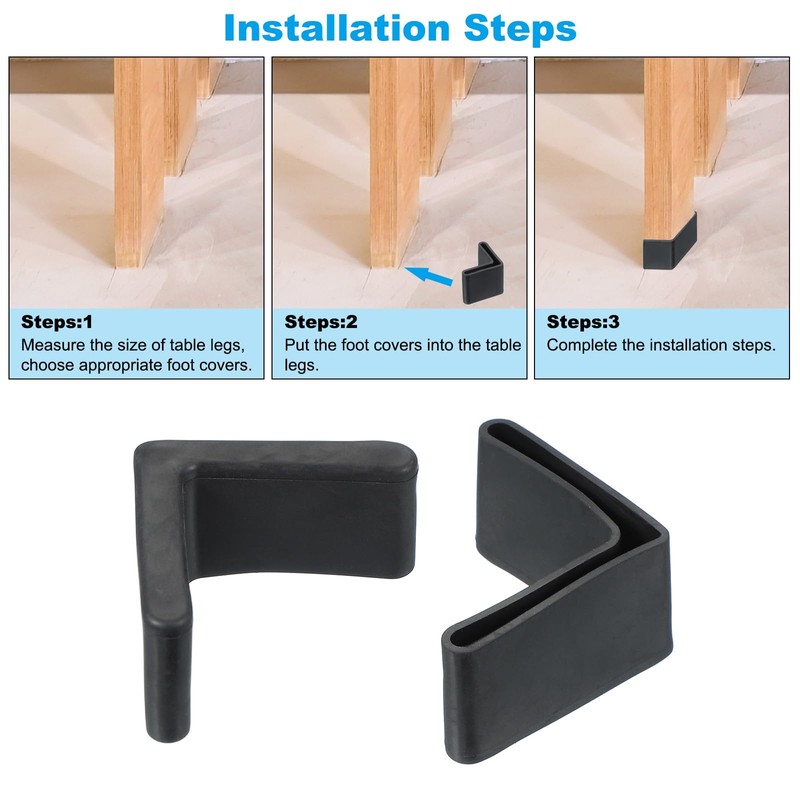 Installation Steps

Steps:1
Measure the size of table legs, choose appropriate foot covers.

Steps:2
Put the foot covers into the table legs.

Steps:3
Complete the installation steps.