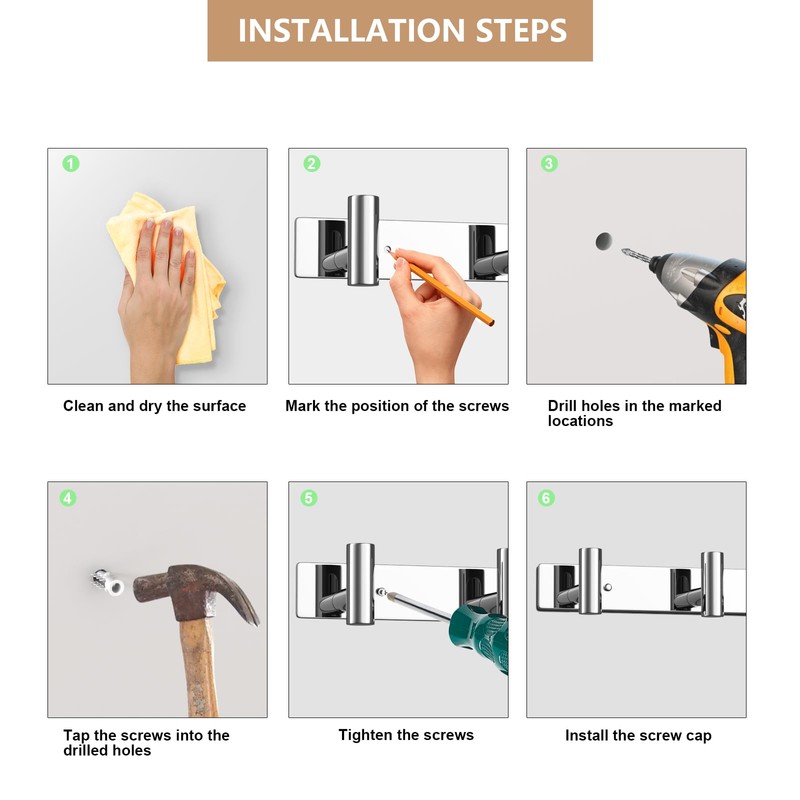 INSTALLATION STEPS

1

Clean and dry the surface

2

Mark the position of the screws

3

Drill holes in the marked locations

4

Tap the screws into the drilled holes

5

Tighten the screws

6

Install the screw cap