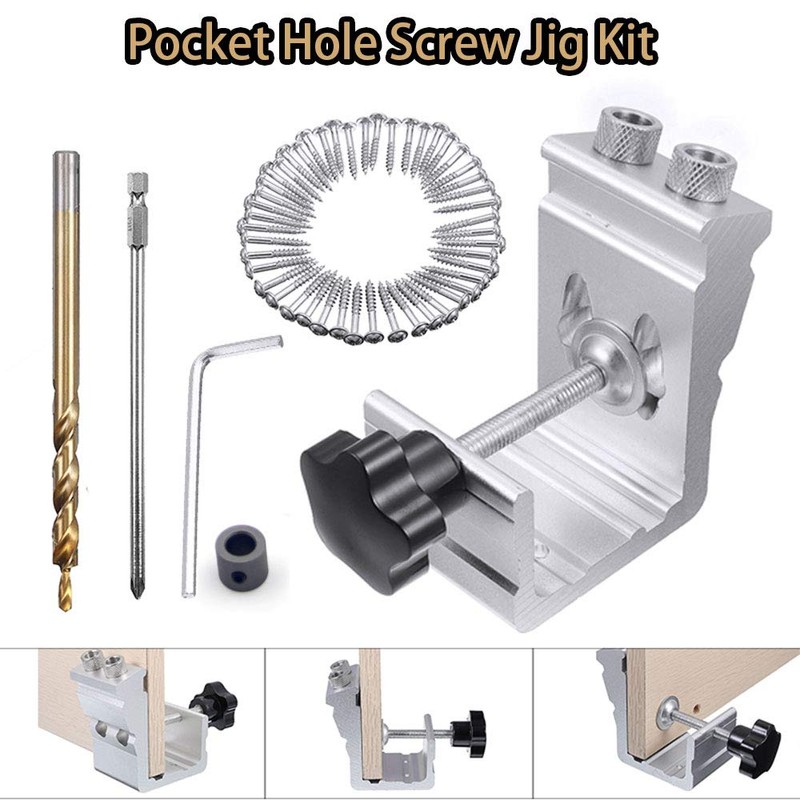 Pocket Hole Screw Jig Kit