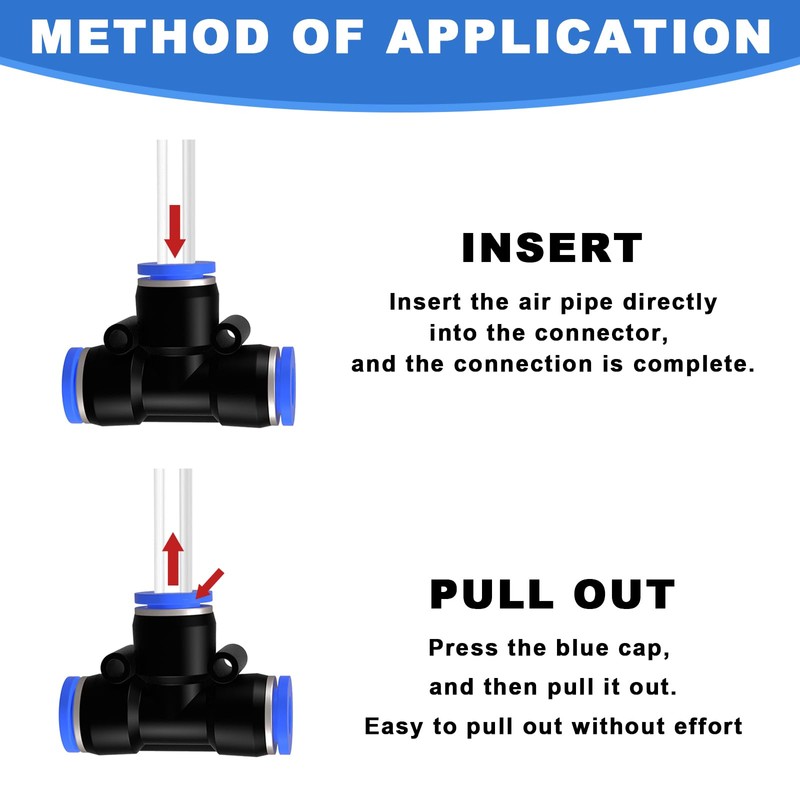 METHOD OF APPLICATION

INSERT

Insert the air pipe directly into the connector, and the connection is complete.

PULL OUT

Press the blue cap, and then pull it out. Easy to pull out without effort