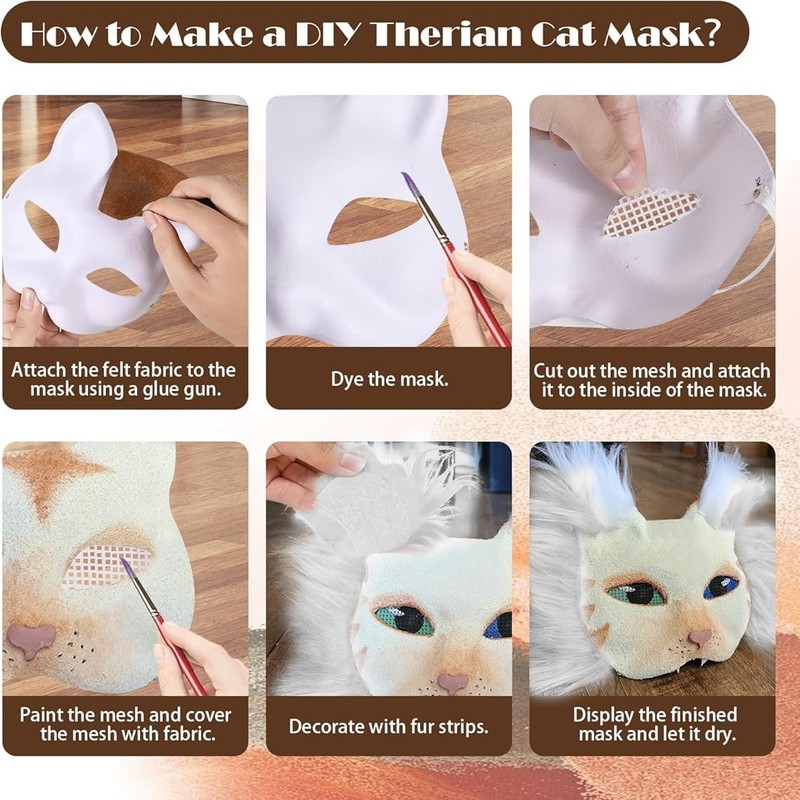 How to Make a DIY Therian Cat Mask?

Attach the felt fabric to the mask using a glue gun.

Dye the mask.

Cut out the mesh and attach it to the inside of the mask.

Paint the mesh and cover the mesh with fabric.

Decorate with fur strips.

Display the finished mask and let it dry.