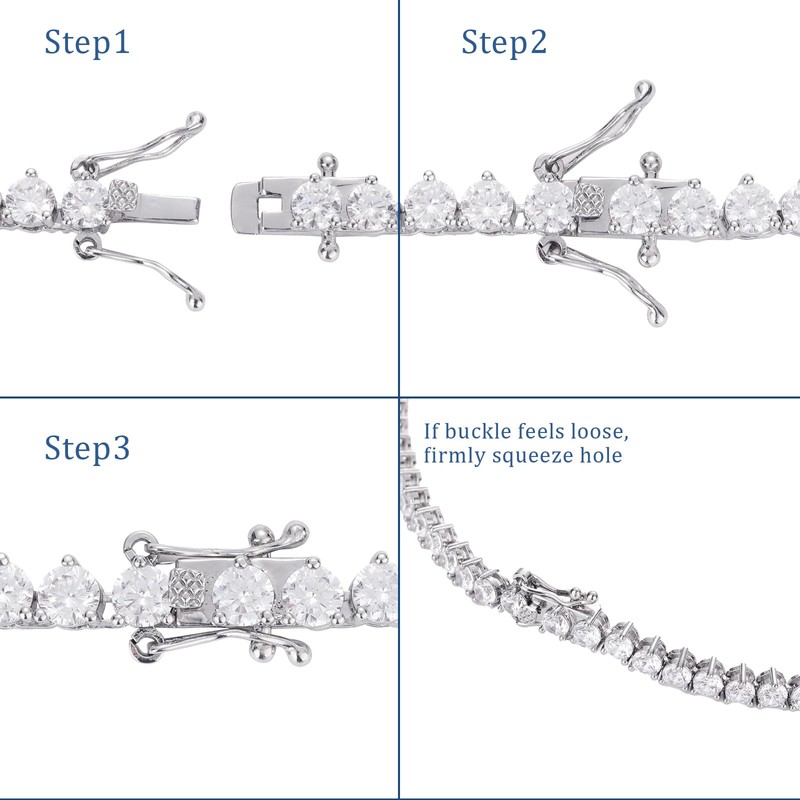 Step1

Step2

Step3

If buckle feels loose, firmly squeeze hole