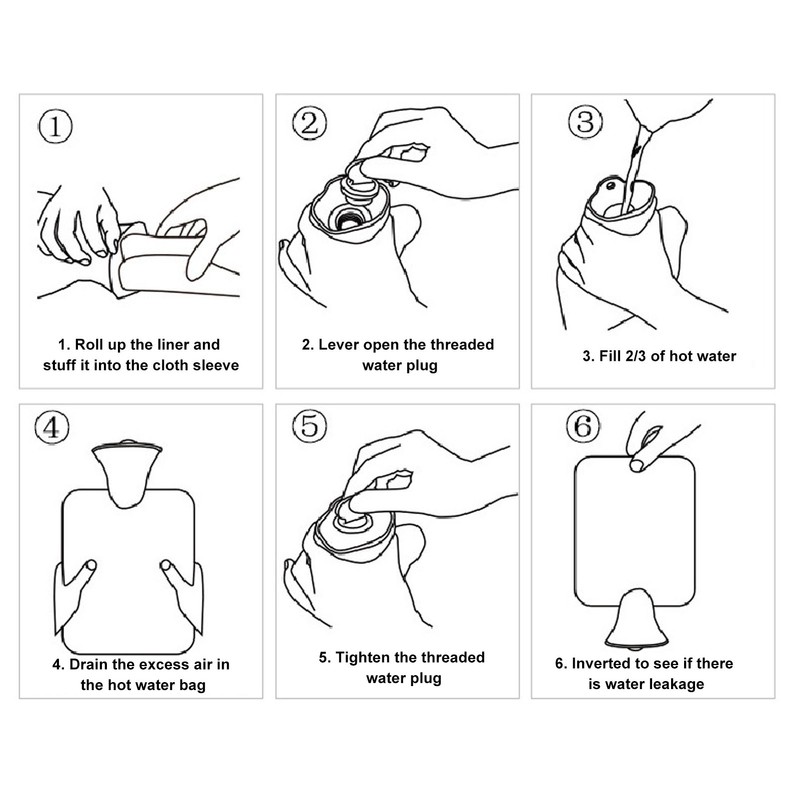 ①

1. Roll up the liner and stuff it into the cloth sleeve

②

2. Lever open the threaded water plug

③

3. Fill 2/3 of hot water

④

4. Drain the excess air in the hot water bag

⑤

5. Tighten the threaded water plug

⑥

6. Inverted to see if there is water leakage