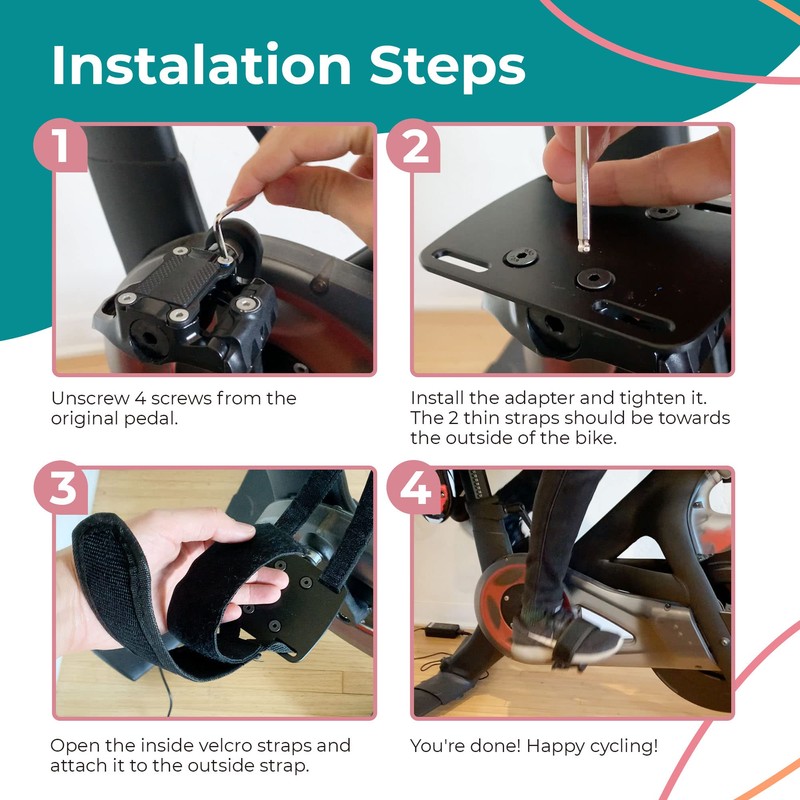 Instalation Steps

1

Unscrew 4 screws from the original pedal.

2

Install the adapter and tighten it. The 2 thin straps should be towards the outside of the bike.

3

Open the inside velcro straps and attach it to the outside strap.

4

You're done! Happy cycling!