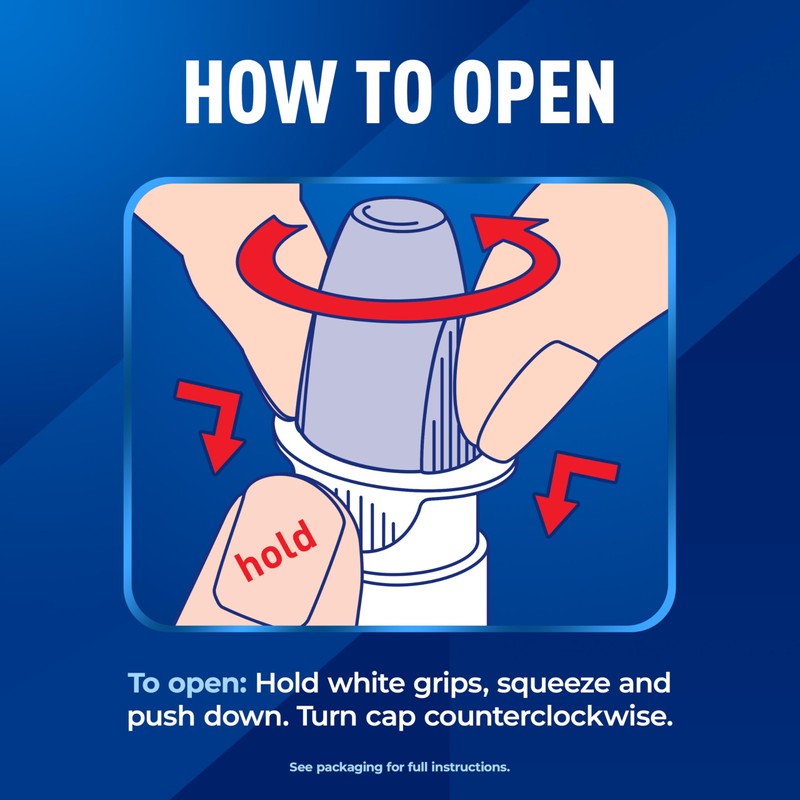 HOW TO OPEN

hold

To open: Hold white grips, squeeze and push down. Turn cap counterclockwise.

See packaging for full instructions.