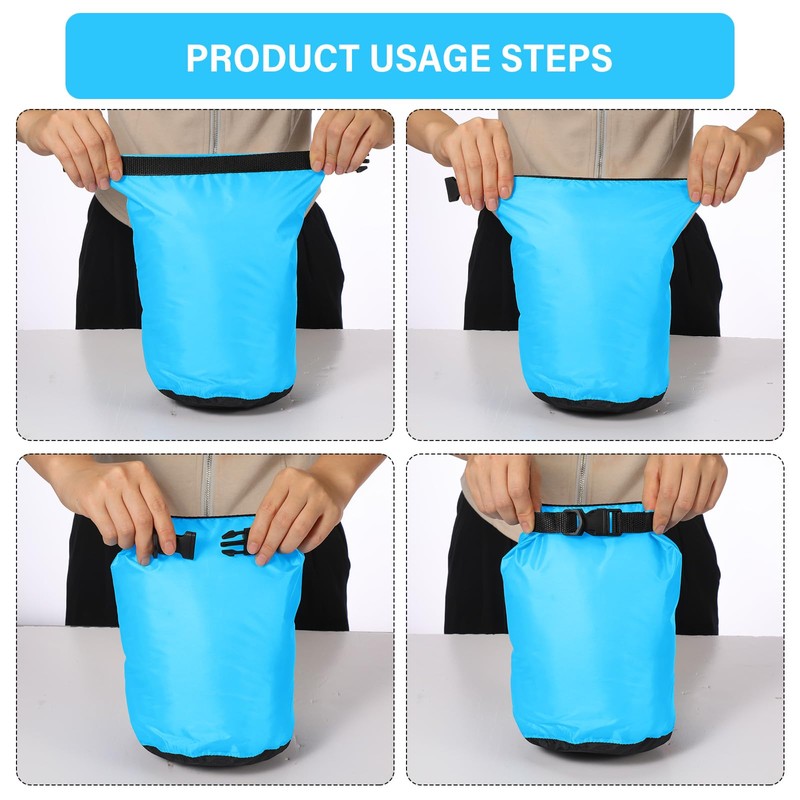 PRODUCT USAGE STEPS