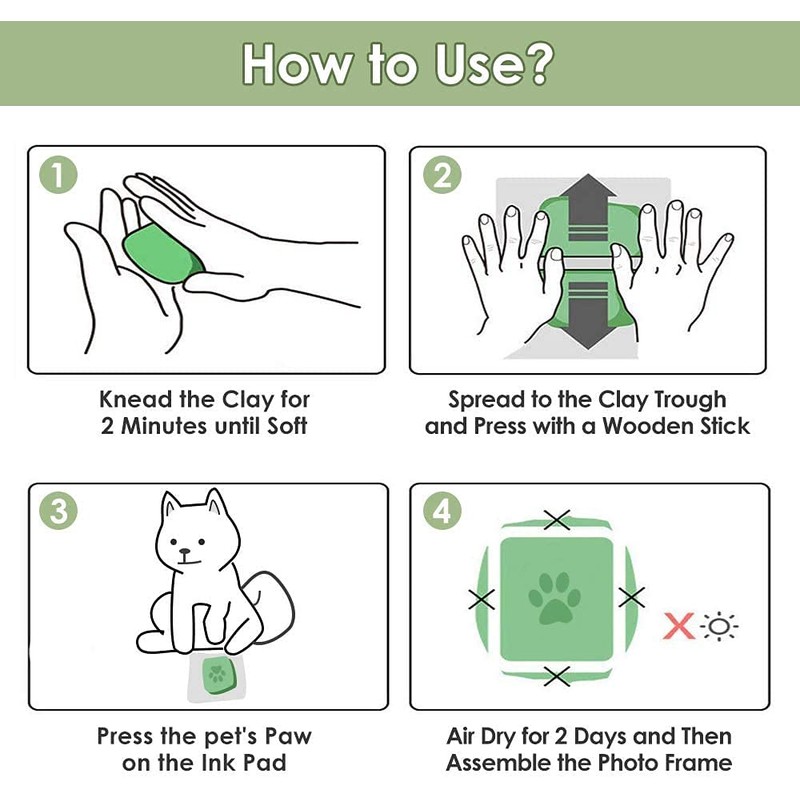 How to Use?

1

Knead the Clay for 2 Minutes until Soft

2

Spread to the Clay Trough and Press with a Wooden Stick

3

Press the pet's Paw on the Ink Pad

4

Air Dry for 2 Days and Then Assemble the Photo Frame