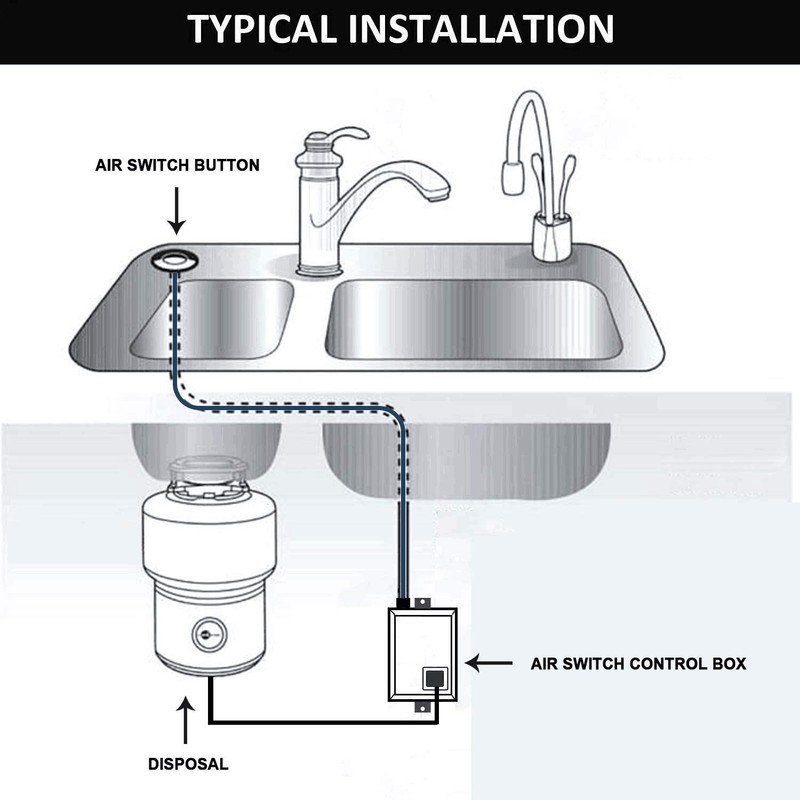 TYPICAL INSTALLATION

AIR SWITCH BUTTON

AIR SWITCH CONTROL BOX

DISPOSAL