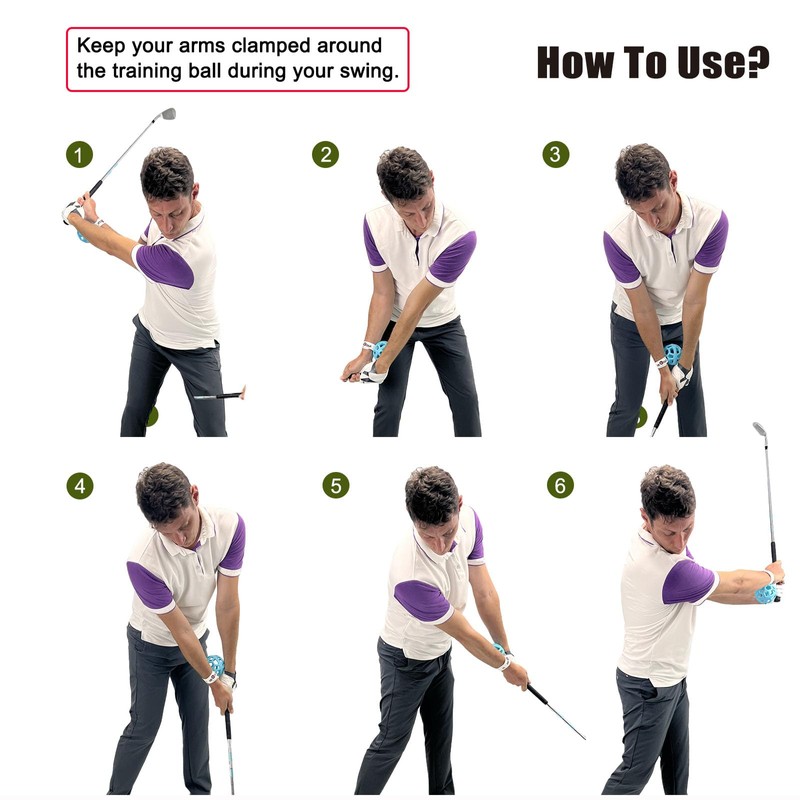 Keep your arms clamped around the training ball during your swing.

How To Use?

1

2

3

4

5

6