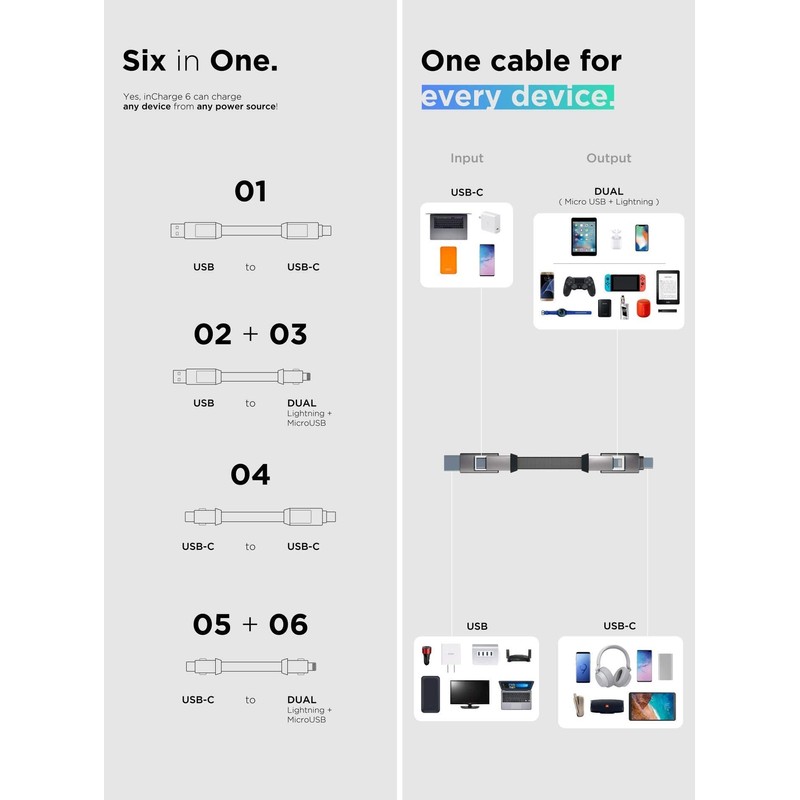 Six in One.

Yes, inCharge 6 can charge any device from any power source!

01

USB to USB-C

02 + 03

USB to DUAL Lightning + MicroUSB

04

USB-C to USB-C

05 + 06

USB-C to DUAL Lightning + MicroUSB

One cable for every device.

Input

Output

USB-C

DUAL ( Micro USB + Lightning )

USB

USB-C