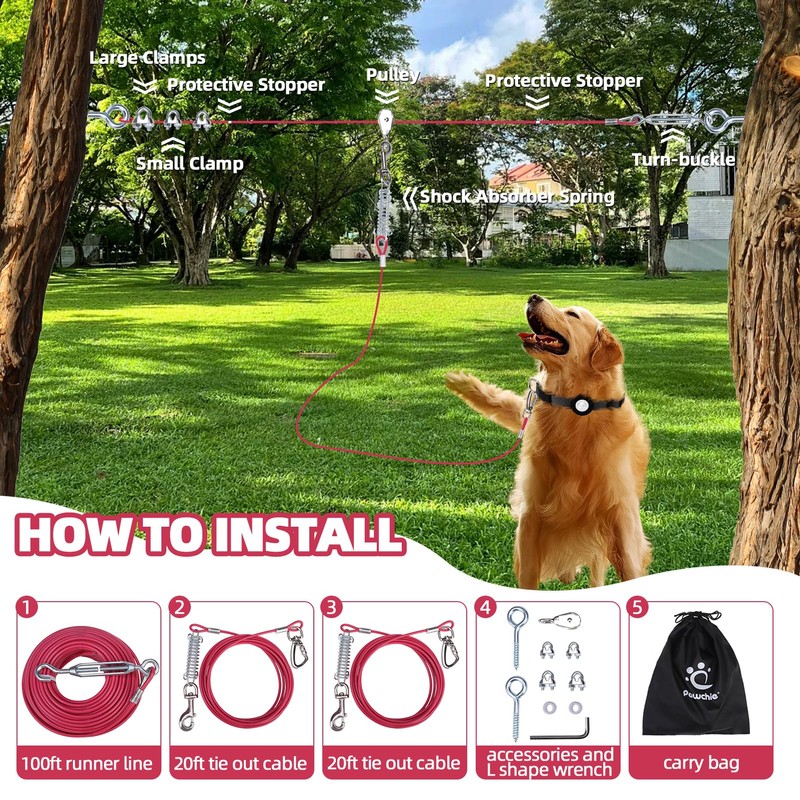 Large Clamps
Protective Stopper
Pulley
Protective Stopper
Small Clamp
Turn-buckle
Shock Absorber Spring

HOW TO INSTALL

1
100ft runner line

2
20ft tie out cable

3
20ft tie out cable

4
accessories and L shape wrench

5
Pawchie
carry bag