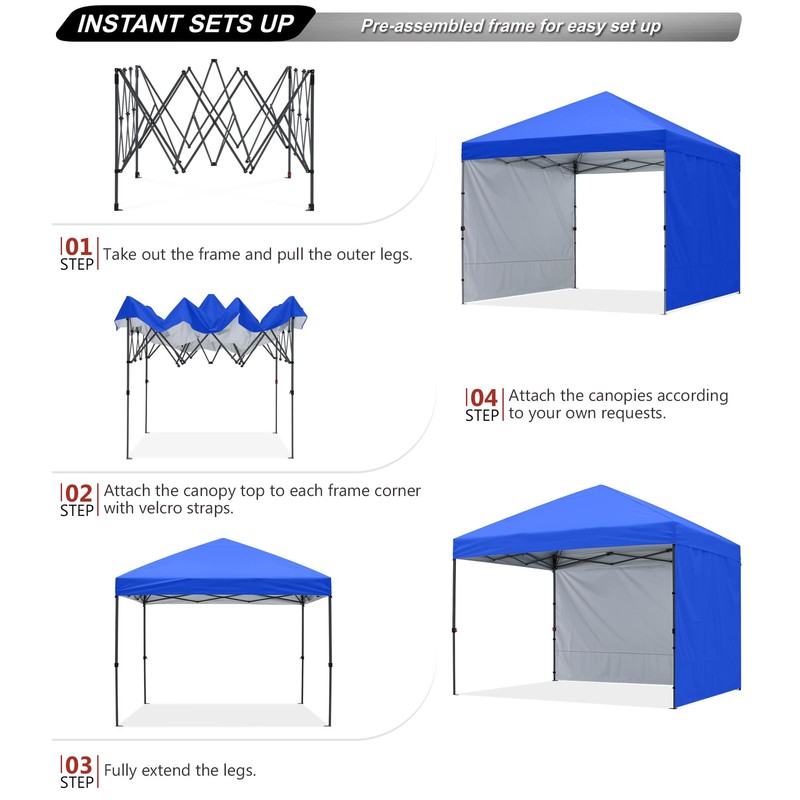 INSTANT SETS UP
Pre-assembled frame for easy set up

01 STEP Take out the frame and pull the outer legs.

02 STEP Attach the canopy top to each frame corner with velcro straps.

03 STEP Fully extend the legs.

04 STEP Attach the canopies according to your own requests.