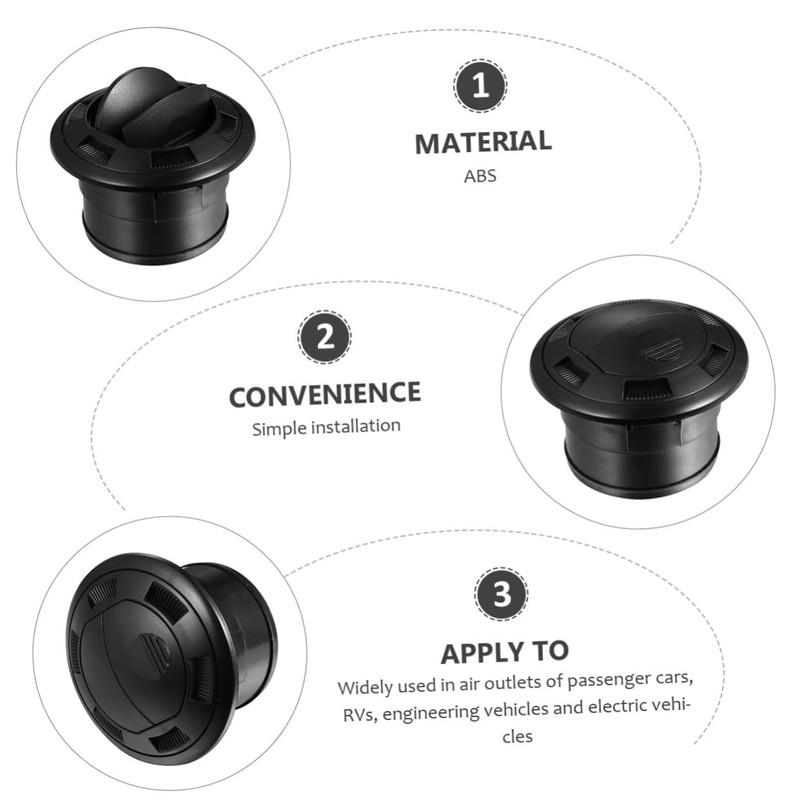 1
MATERIAL
ABS

2
CONVENIENCE
Simple installation

3
APPLY TO
Widely used in air outlets of passenger cars, RVs, engineering vehicles and electric vehicles