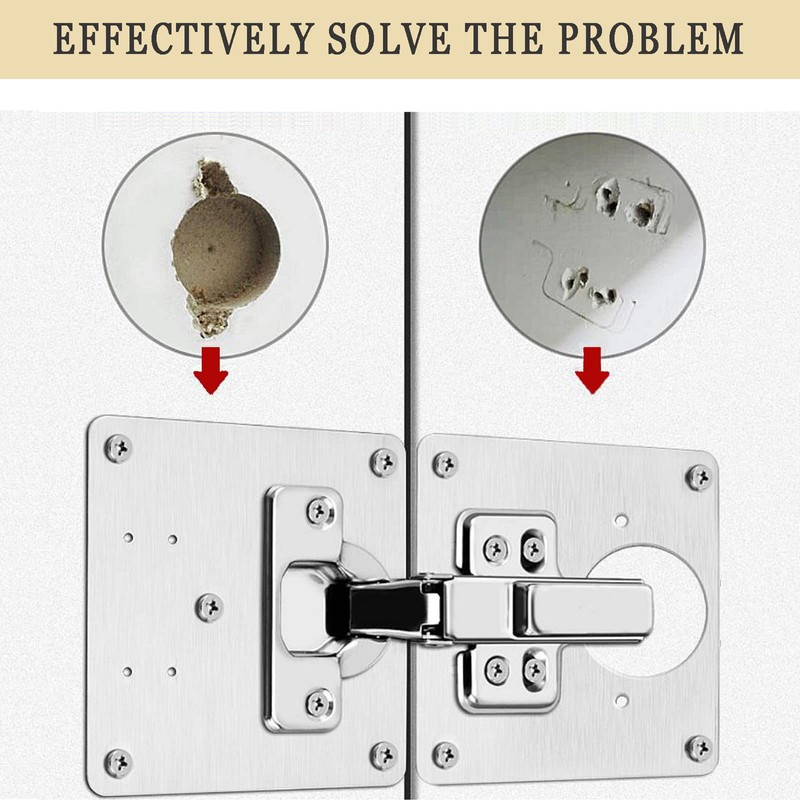 EFFECTIVELY SOLVE THE PROBLEM