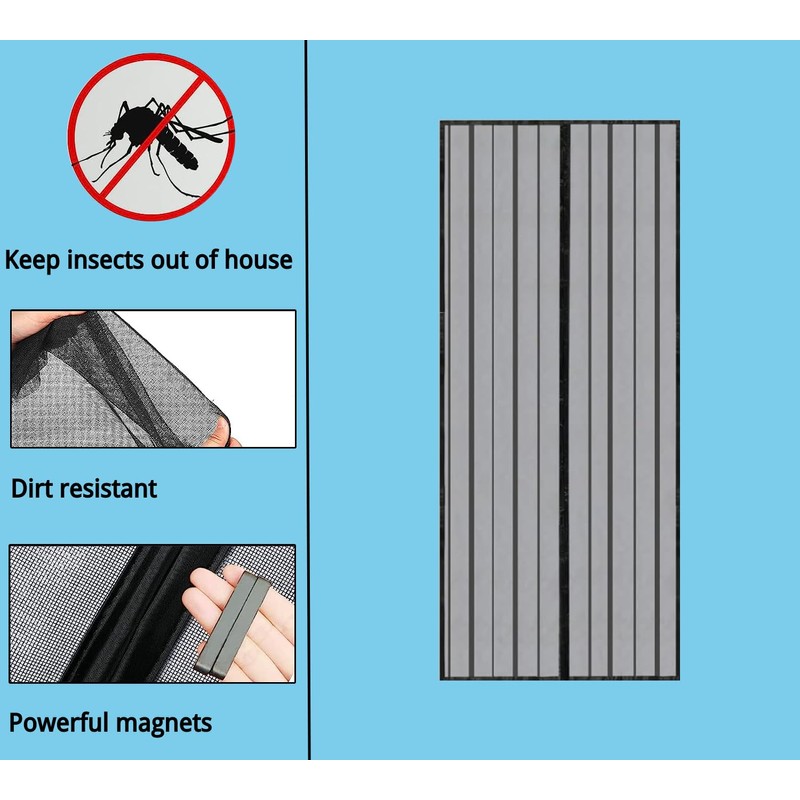 Keep insects out of house

Dirt resistant

Powerful magnets