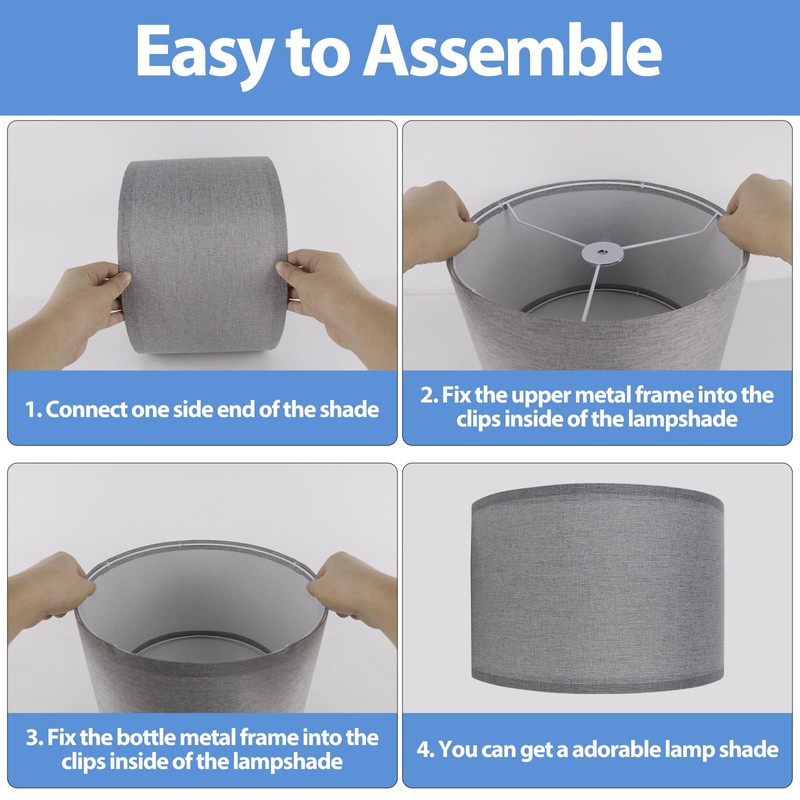 Easy to Assemble

1. Connect one side end of the shade

2. Fix the upper metal frame into the clips inside of the lampshade

3. Fix the bottle metal frame into the clips inside of the lampshade

4. You can get a adorable lamp shade