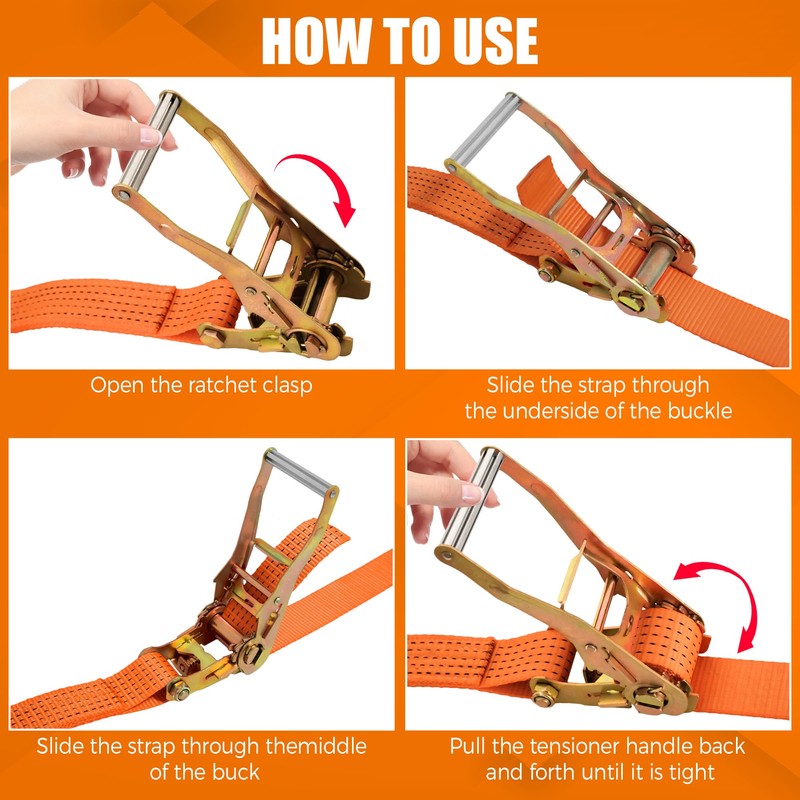 HOW TO USE

Open the ratchet clasp

Slide the strap through the underside of the buckle

Slide the strap through themiddle of the buck

Pull the tensioner handle back and forth until it is tight