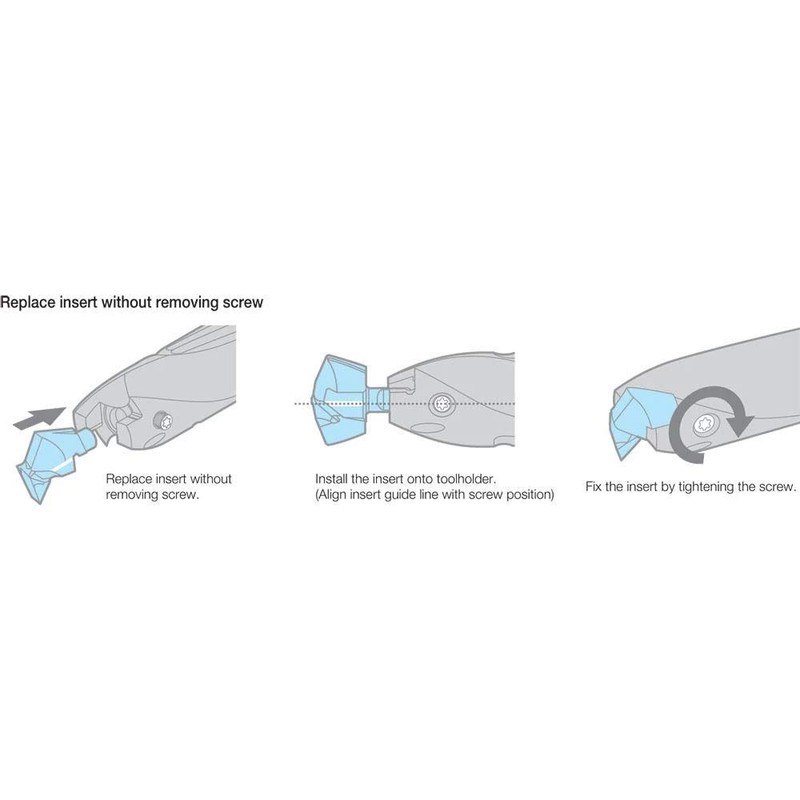 Replace insert without removing screw

Replace insert without removing screw.

Install the insert onto toolholder. (Align insert guide line with screw position)

Fix the insert by tightening the screw.