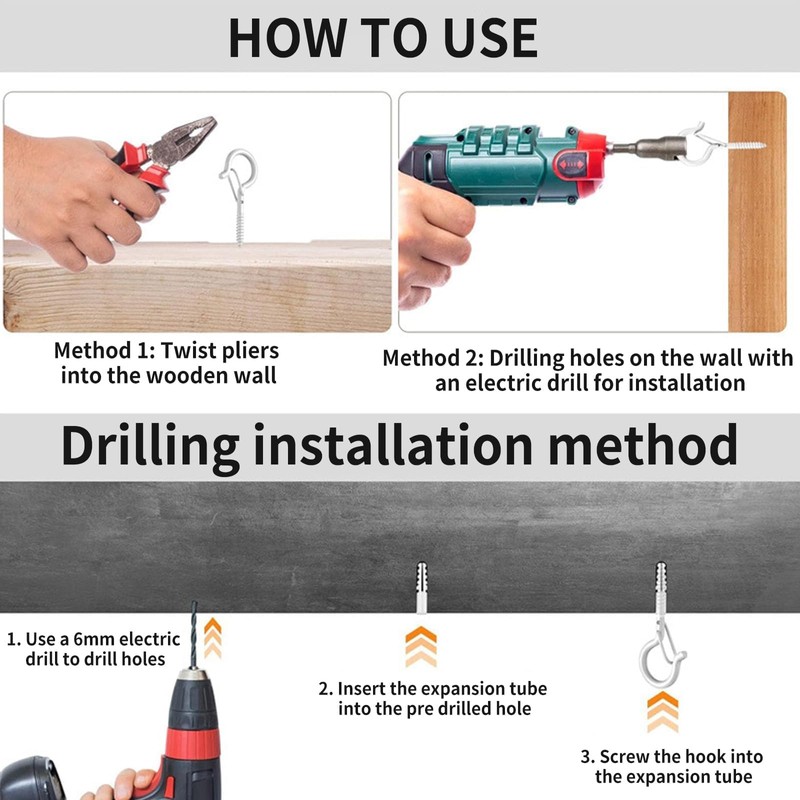 HOW TO USE

Method 1: Twist pliers into the wooden wall

Method 2: Drilling holes on the wall with an electric drill for installation

Drilling installation method

1. Use a 6mm electric drill to drill holes

2. Insert the expansion tube into the pre drilled hole

3. Screw the hook into the expansion tube