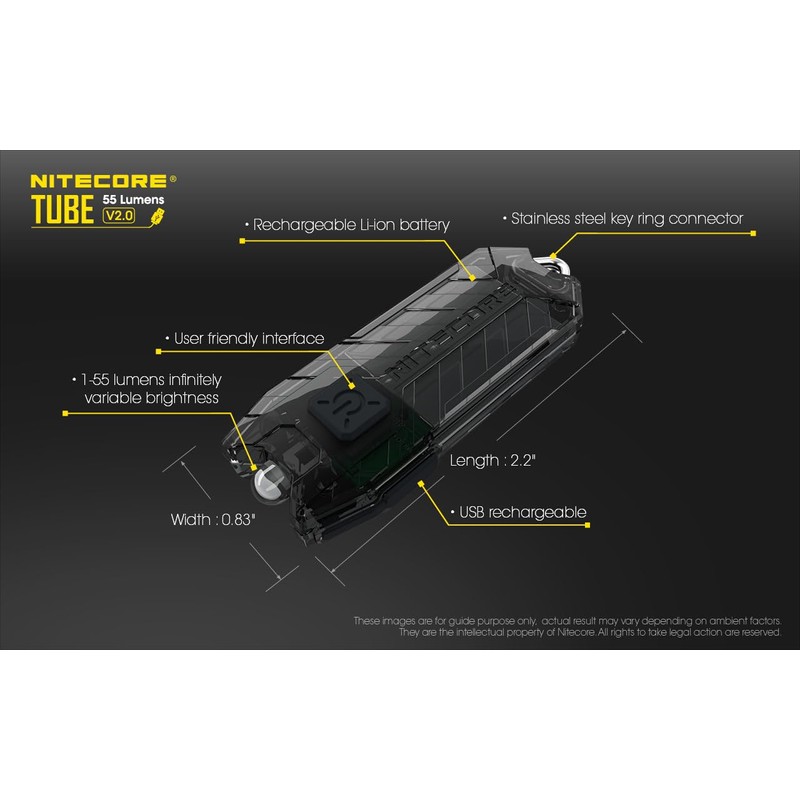 NITECORE®
TUBE 55 Lumens V2.0

• Rechargeable Li-ion battery

• Stainless steel key ring connector

• User friendly interface

• 1-55 lumens infinitely variable brightness

NITECORE

Length : 2.2"

Width : 0.83"

• USB rechargeable

These images are for guide purpose only, actual result may vary depending on ambient factors. They are the intellectual property of Nitecore. All rights to take legal action are reserved.