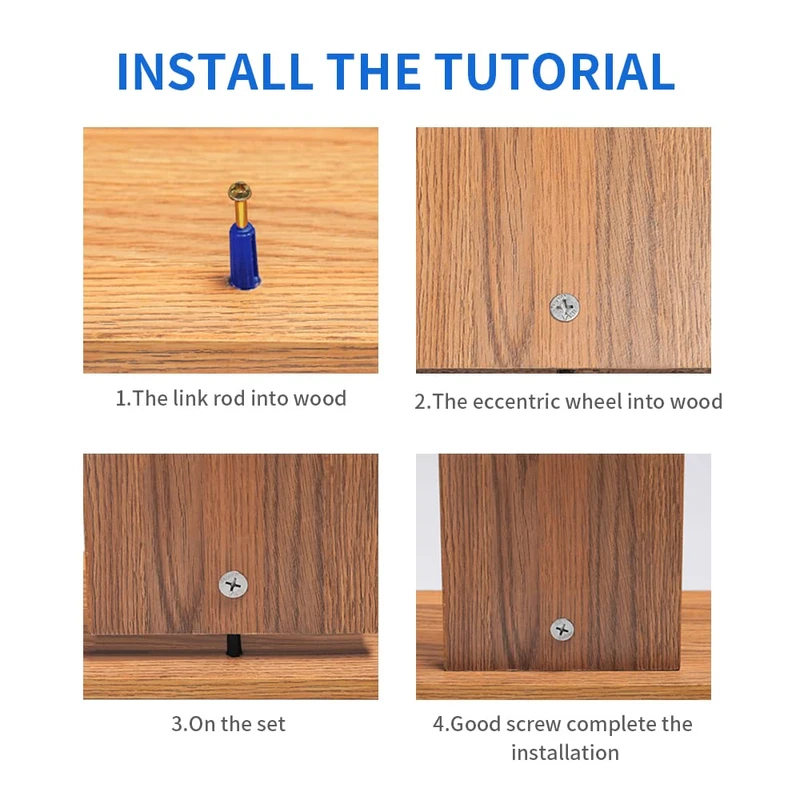 INSTALL THE TUTORIAL

1.The link rod into wood

2.The eccentric wheel into wood

3.On the set

4.Good screw complete the installation