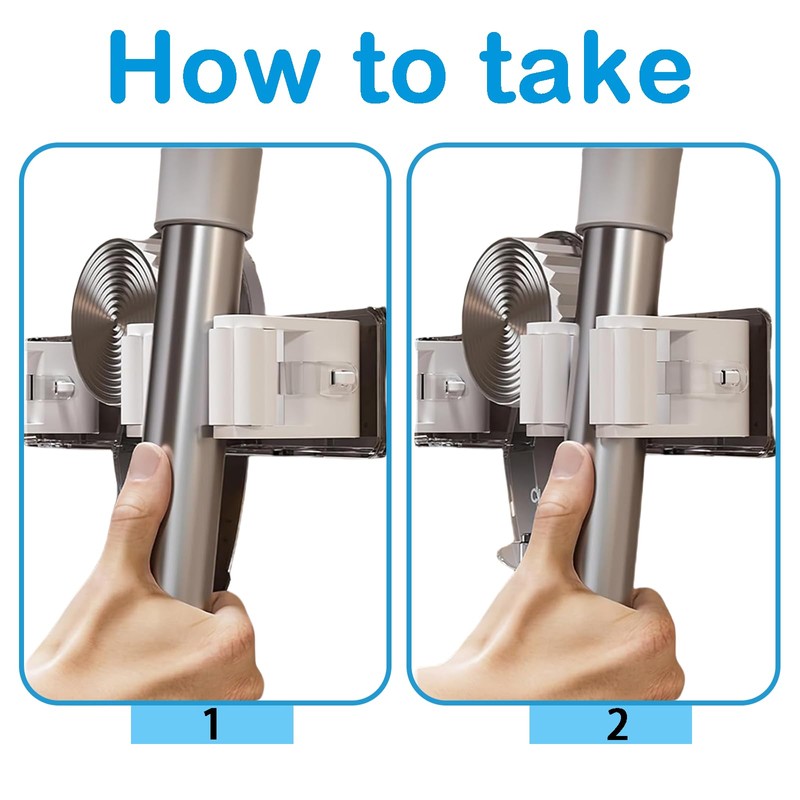 How to take

1

2