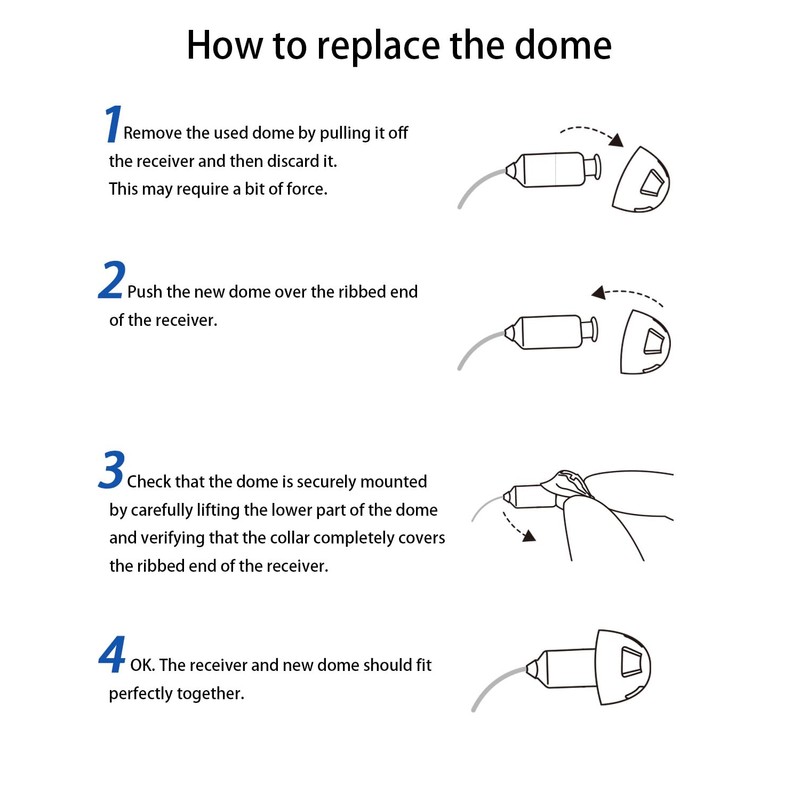 How to replace the dome

1 Remove the used dome by pulling it off the receiver and then discard it. This may require a bit of force.

2 Push the new dome over the ribbed end of the receiver.

3 Check that the dome is securely mounted by carefully lifting the lower part of the dome and verifying that the collar completely covers the ribbed end of the receiver.

4 OK. The receiver and new dome should fit perfectly together.