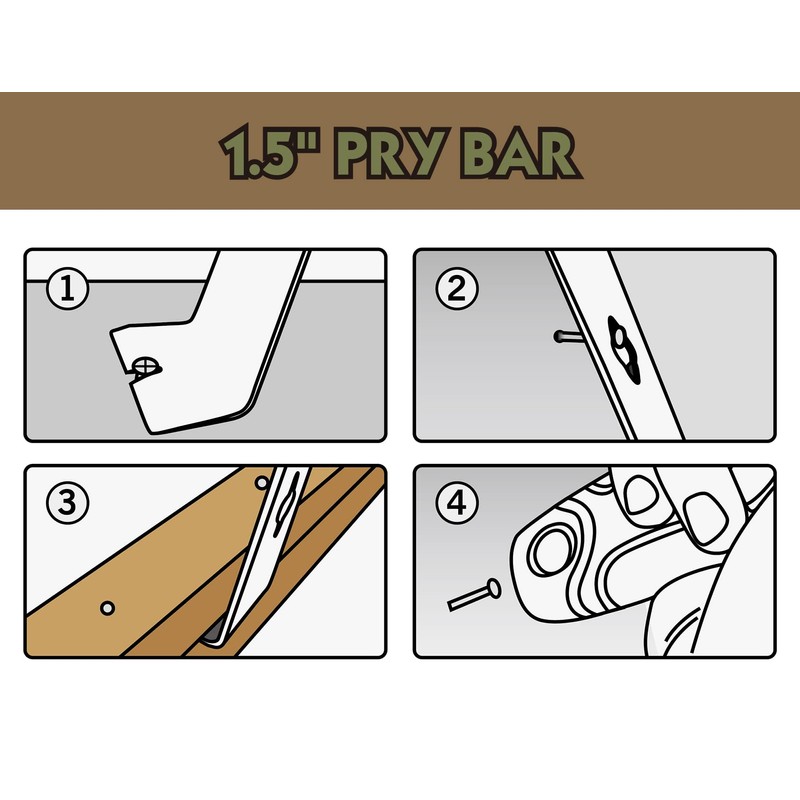 1.5" PRY BAR

①

②

③

④