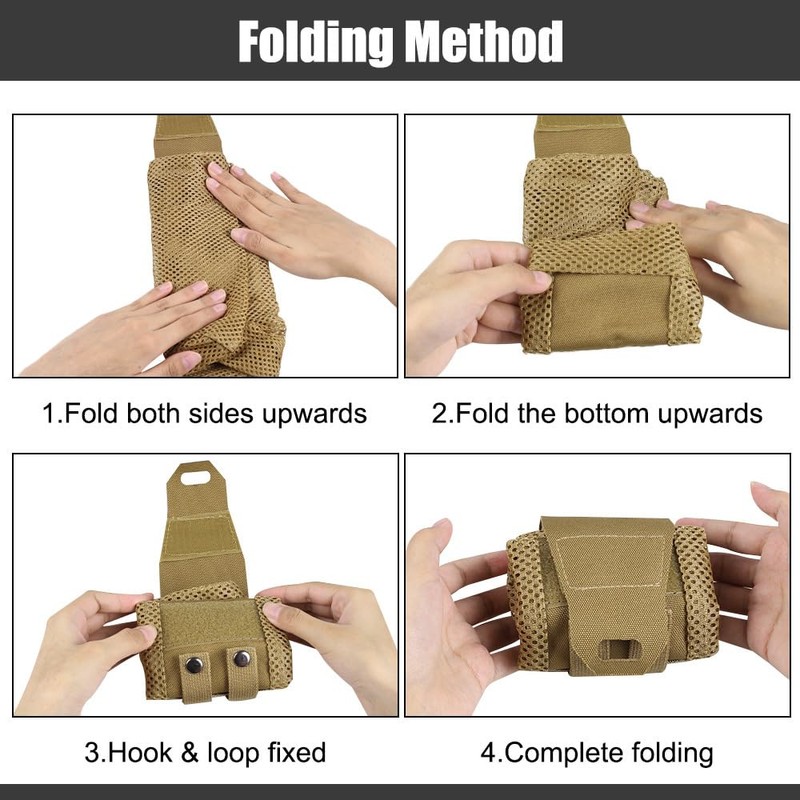 Folding Method

1.Fold both sides upwards

2.Fold the bottom upwards

3.Hook & loop fixed

4.Complete folding