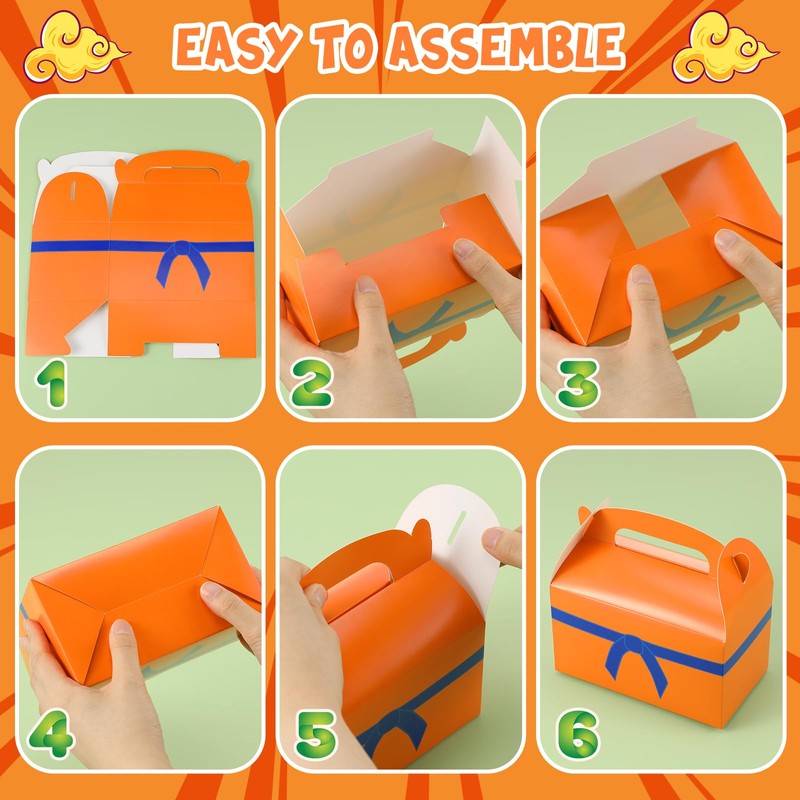 EASY TO ASSEMBLE

1

2

3

4

5

6