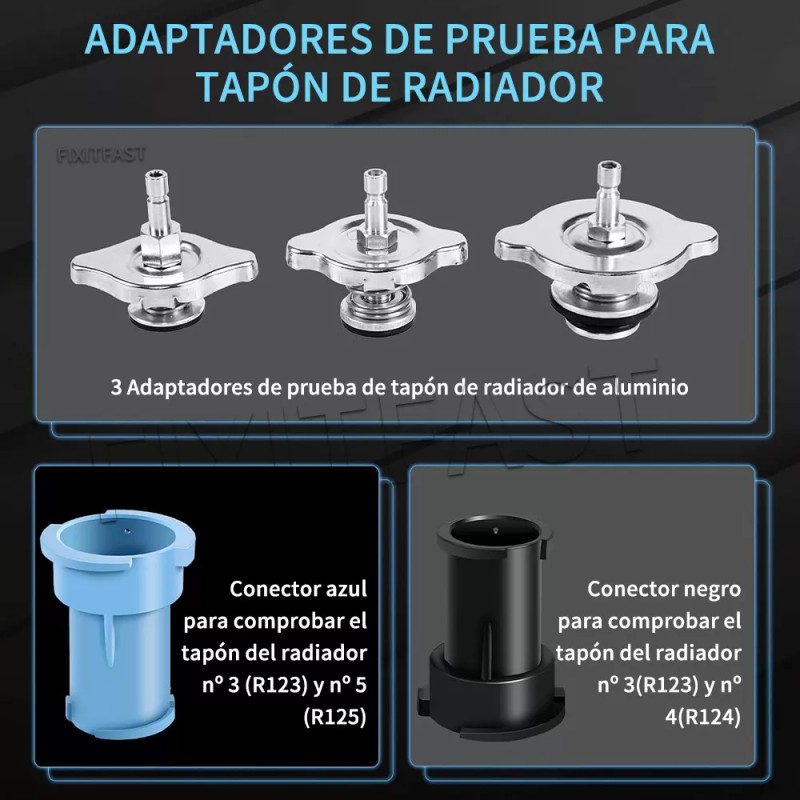 ADAPTADORES DE PRUEBA PARA TAPÓN DE RADIADOR

FIXITFAST

3 Adaptadores de prueba de tapón de radiador de aluminio

FIXITFAST

Conector azul para comprobar el tapón del radiador nº 3 (R123) y nº 5 (R125)

Conector negro para comprobar el tapón del radiador nº 3(R123) y nº 4(R124)