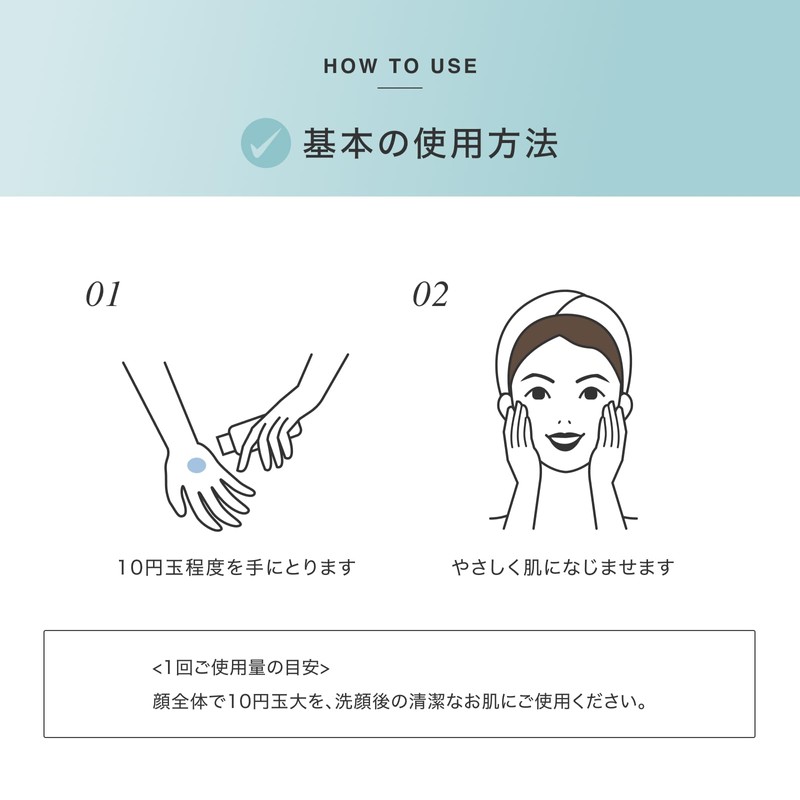 HOW TO USE

基本の使用方法

01

10円玉程度を手にとります

02

やさしく肌になじませます

<1回ご使用量の目安>
顔全体で10円玉大を、洗顔後の清潔なお肌にご使用ください。