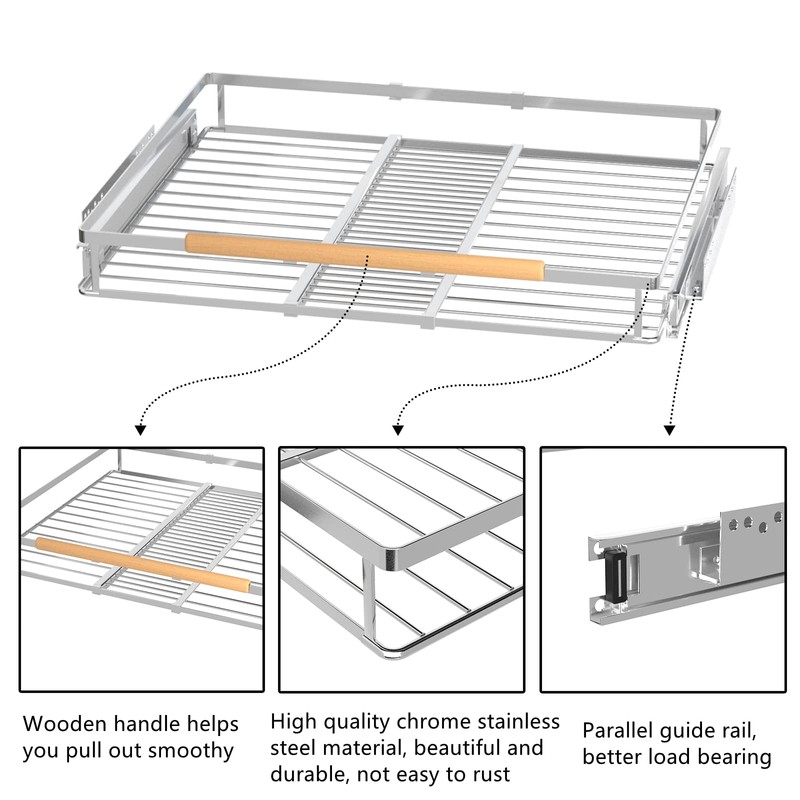 Wooden handle helps you pull out smoothy

High quality chrome stainless steel material, beautiful and durable, not easy to rust

Parallel guide rail, better load bearing