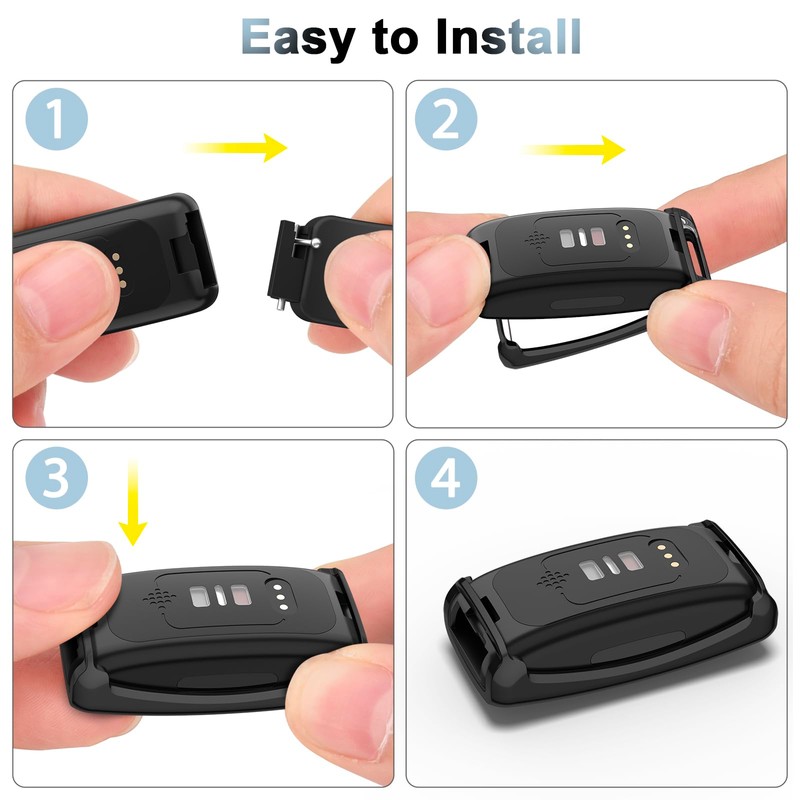 Easy to Install

1

2

3

4