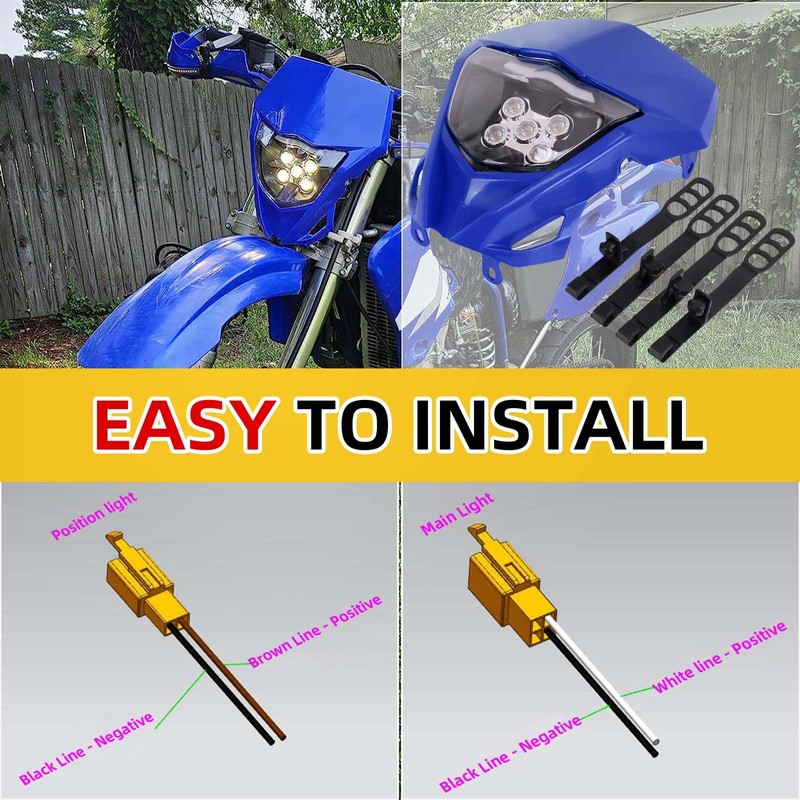 EASY TO INSTALL

Position light

Brown Line - Positive

Black Line - Negative

Main Light

White line - Positive

Black Line - Negative