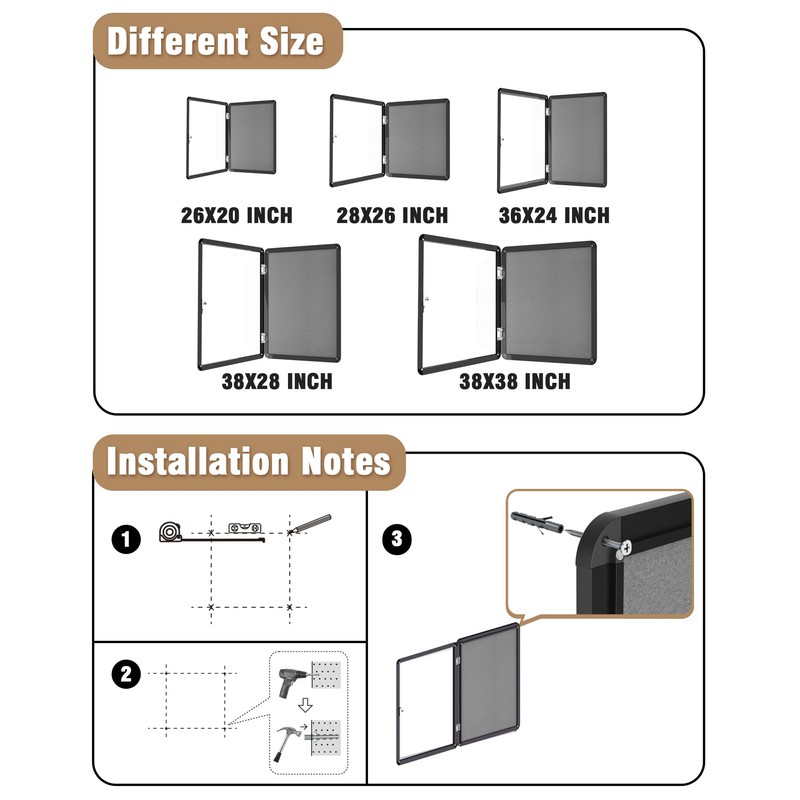 Different Size

26X20 INCH

28X26 INCH

36X24 INCH

38X28 INCH

38X38 INCH

Installation Notes

1

2

3