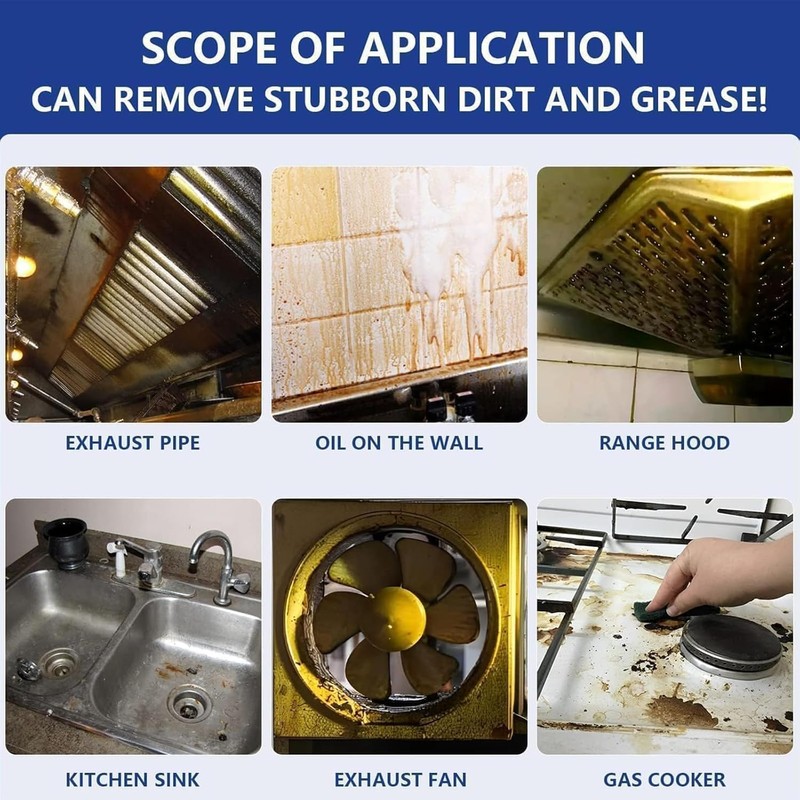 SCOPE OF APPLICATION
CAN REMOVE STUBBORN DIRT AND GREASE!

EXHAUST PIPE

OIL ON THE WALL

RANGE HOOD

KITCHEN SINK

EXHAUST FAN

GAS COOKER